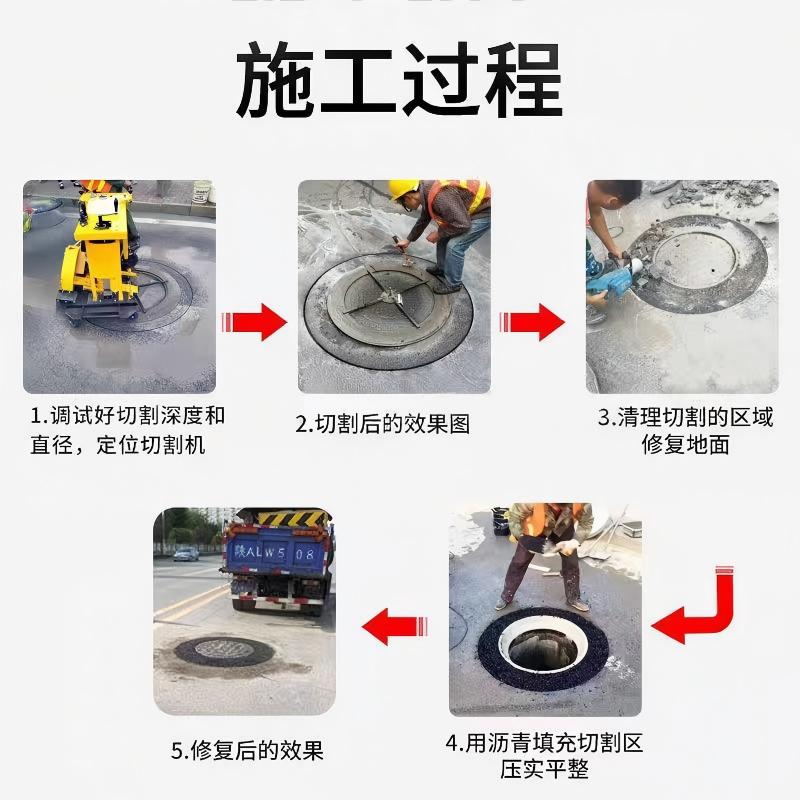 施工过程

1.调试好切割深度和直径，定位切割机

2.切割后的效果图

3.清理切割的区域修复地面

陕ALW508

5.修复后的效果

4.用沥青填充切割区压实平整