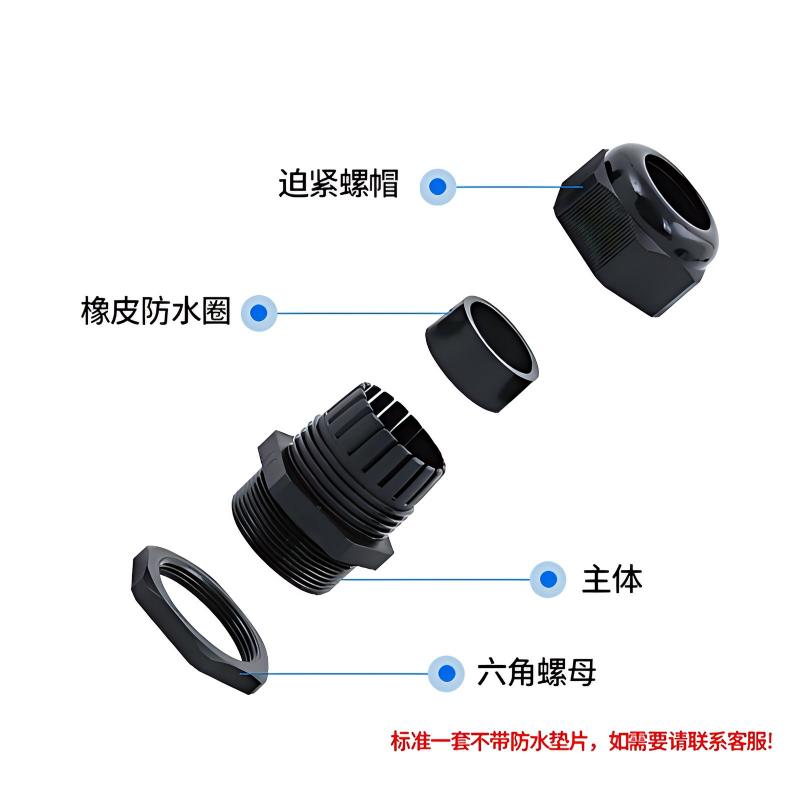 迫紧螺帽

橡皮防水圈

主体

六角螺母

标准一套不带防水垫片，如需要请联系客服!