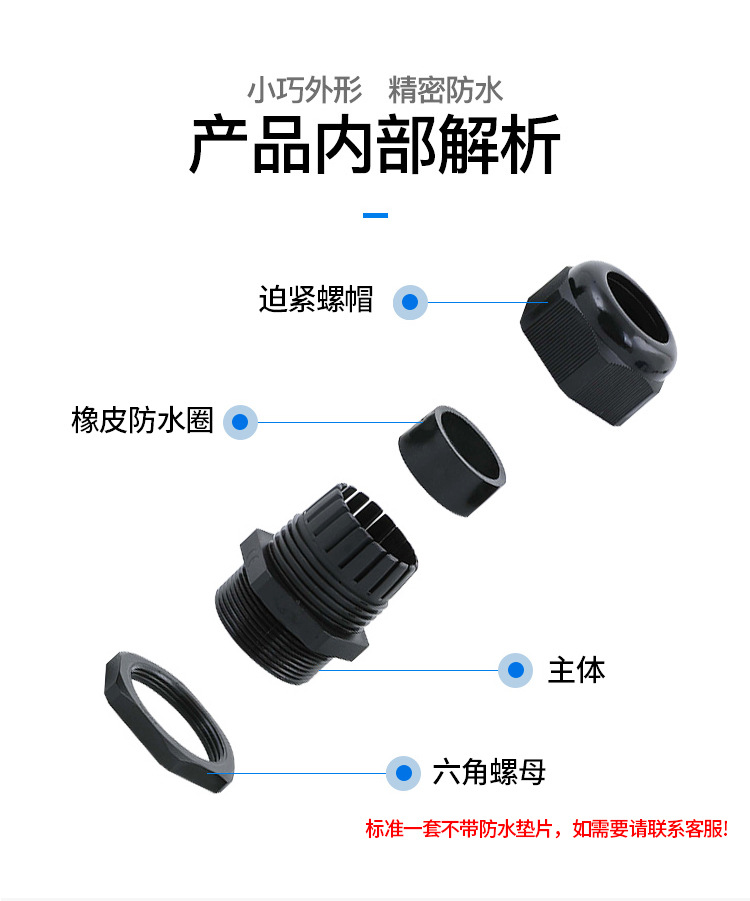 小巧外形　精密防水

产品内部解析

迫紧螺帽

橡皮防水圈

主体

六角螺母

标准一套不带防水垫片，如需要请联系客服!