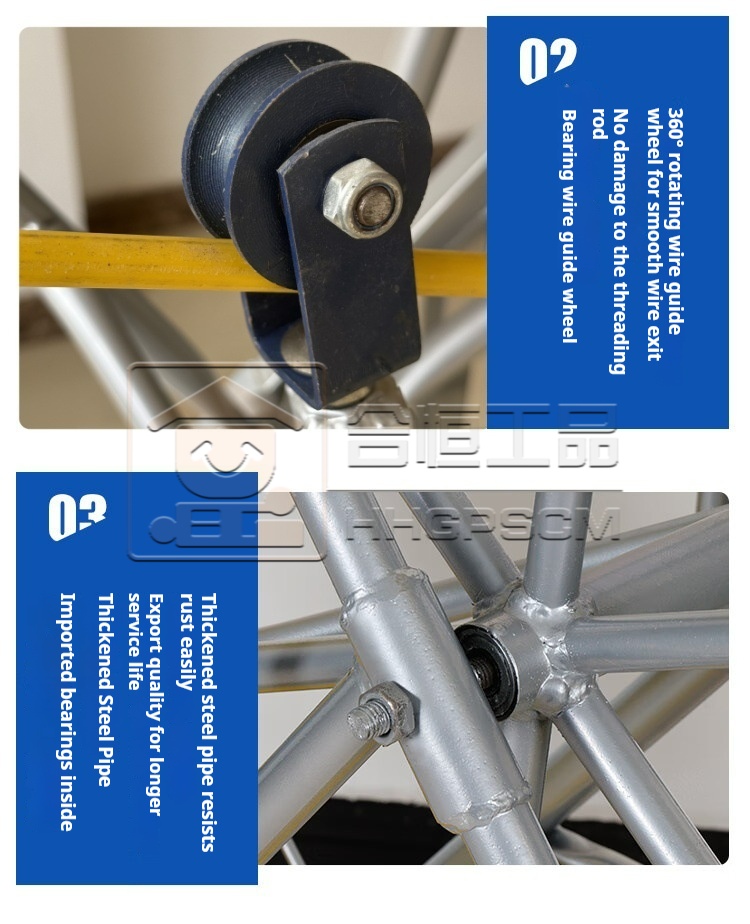 02

360° rotating wire guide wheel for smooth wire exit
No damage to the threading rod
Bearing wire guide wheel

合恒工品
HHGPSCM

03

Thickened steel pipe resists rust easily
Export quality for longer service life
Thickened Steel Pipe
Imported bearings inside