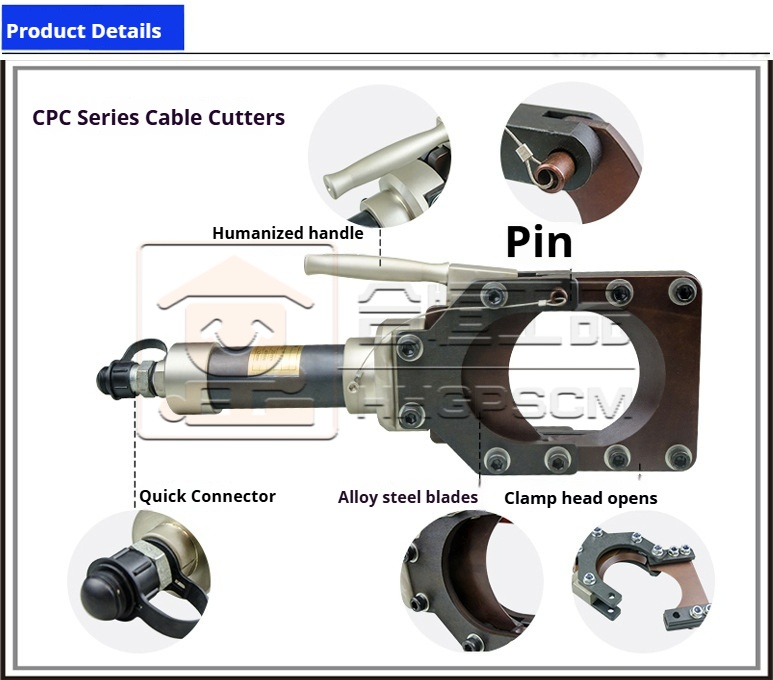 Product Details

CPC Series Cable Cutters

Humanized handle

Pin

HGPSCM

Quick Connector

Alloy steel blades

Clamp head opens