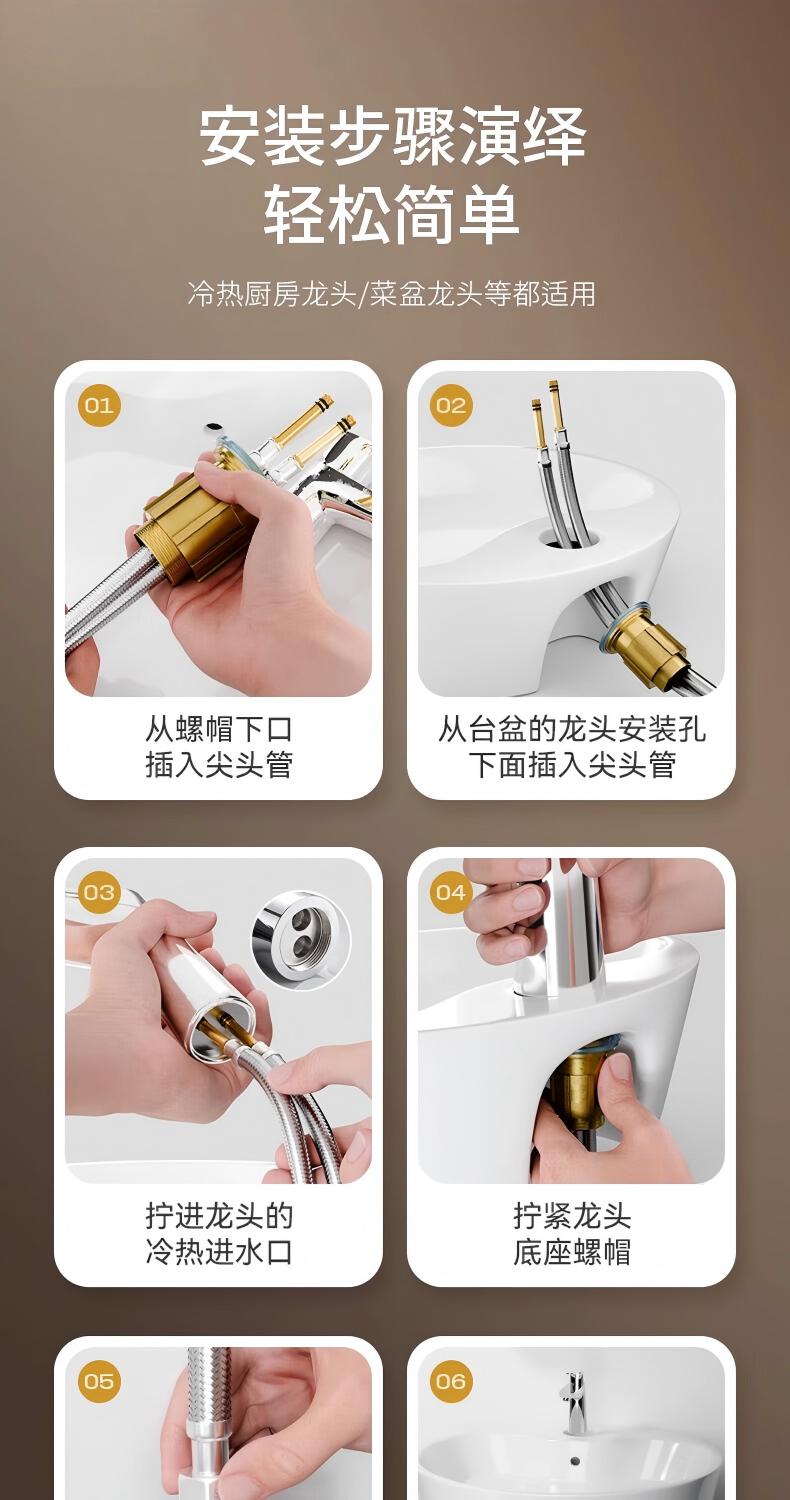 安装步骤演绎
轻松简单

冷热厨房龙头/菜盆龙头等都适用

01

从螺帽下口
插入尖头管

02

从台盆的龙头安装孔
下面插入尖头管

03

拧进龙头的
冷热进水口

04

拧紧龙头
底座螺帽

05

06