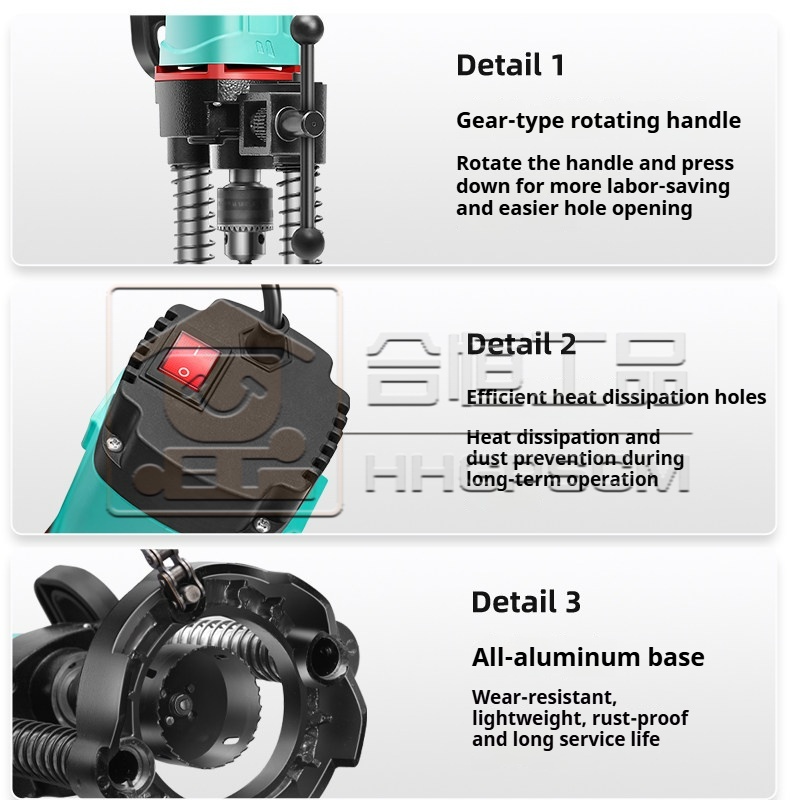 Detail 1

Gear-type rotating handle

Rotate the handle and press down for more labor-saving and easier hole opening

Detail 2

Efficient heat dissipation holes

Heat dissipation and dust prevention during long-term operation

合恒工品

HHGPCOM

Detail 3

All-aluminum base

Wear-resistant, lightweight, rust-proof and long service life