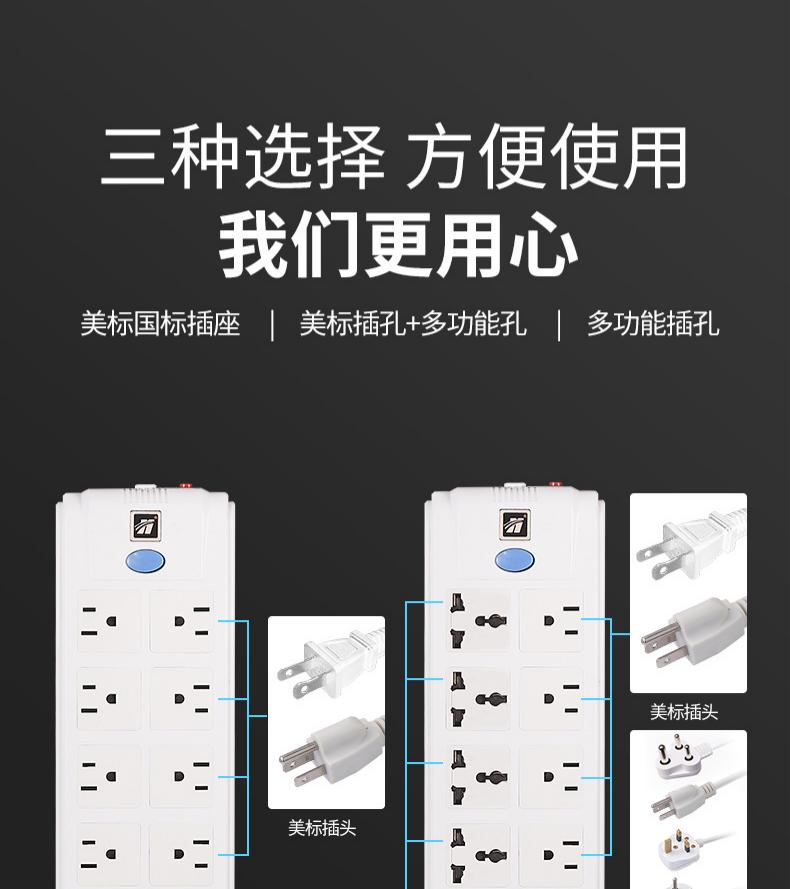 三种选择 方便使用
我们更用心

美标国标插座 | 美标插孔+多功能孔 | 多功能插孔

美标插头

美标插头