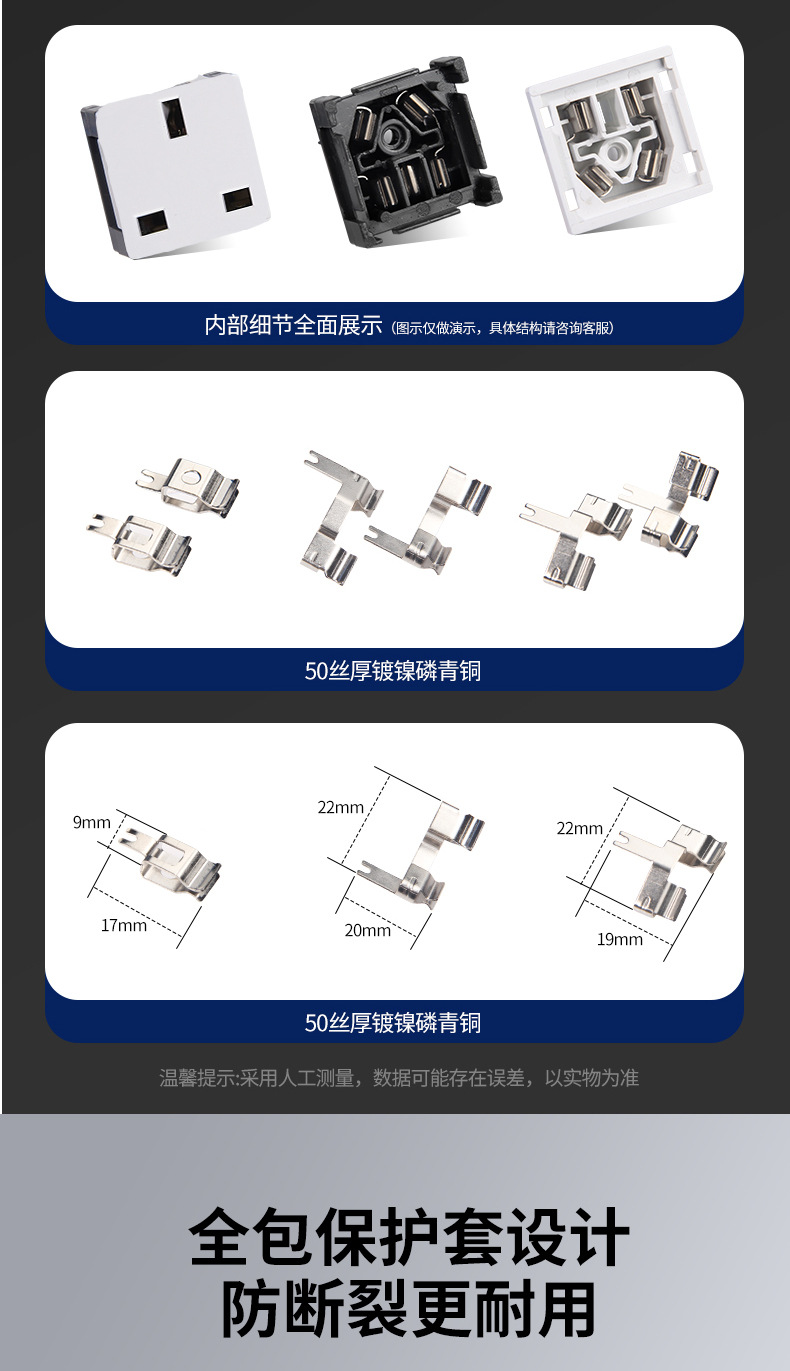 内部细节全面展示（图示仅做演示，具体结构请咨询客服）

50丝厚镀镍磷青铜

9mm
17mm
22mm
20mm
22mm
19mm

50丝厚镀镍磷青铜

温馨提示:采用人工测量，数据可能存在误差，以实物为准

全包保护套设计
防断裂更耐用