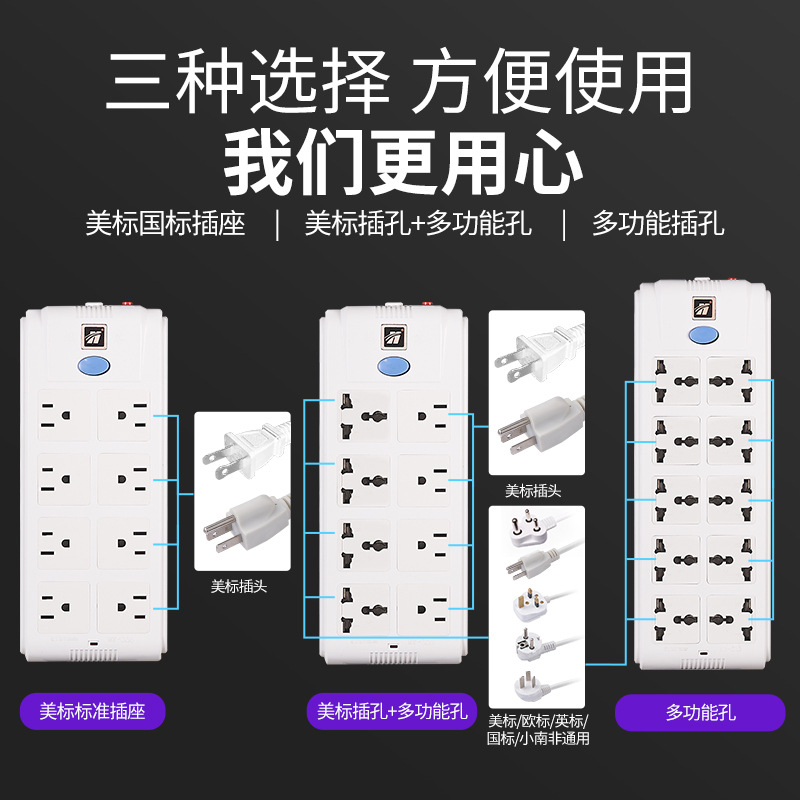 三种选择 方便使用
我们更用心

美标国标插座 | 美标插孔+多功能孔 | 多功能插孔

美标插头

美标插头

美标/欧标/英标/国标/小南非通用

美标标准插座

美标插孔+多功能孔

多功能孔