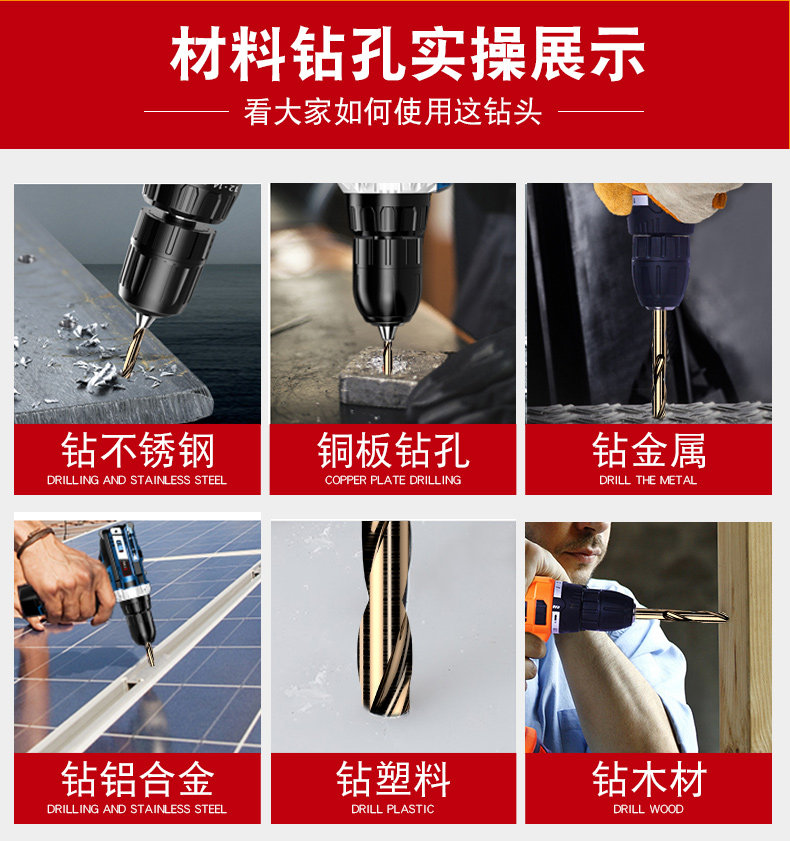 材料钻孔实操展示

看大家如何使用这钻头

钻不锈钢
DRILLING AND STAINLESS STEEL

铜板钻孔
COPPER PLATE DRILLING

钻金属
DRILL THE METAL

钻铝合金
DRILLING AND STAINLESS STEEL

钻塑料
DRILL PLASTIC

钻木材
DRILL WOOD