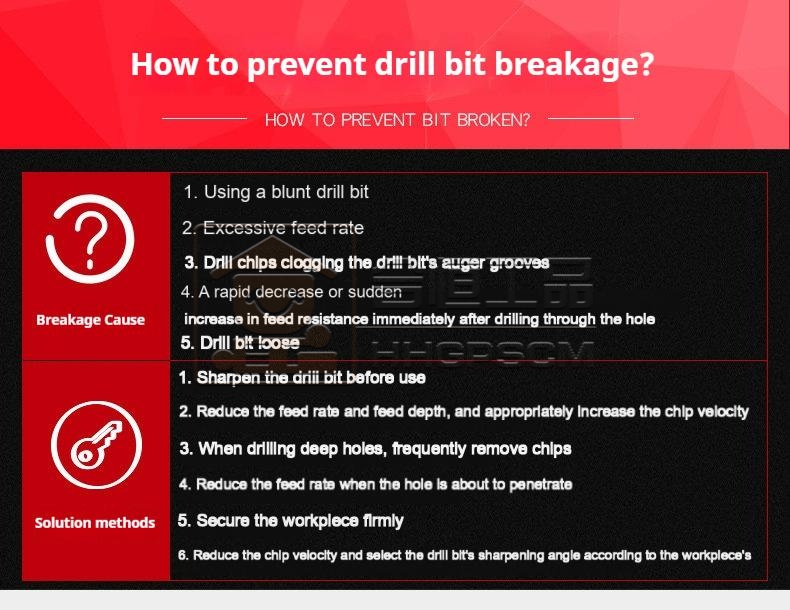 How to prevent drill bit breakage?

HOW TO PREVENT BIT BROKEN?

Breakage Cause

1. Using a blunt drill bit

2. Excessive feed rate

3. Drill chips clogging the drill bit's auger grooves

4. A rapid decrease or sudden increase in feed resistance immediately after drilling through the hole

5. Drill bit loose

Solution methods

1. Sharpen the drill bit before use

2. Reduce the feed rate and feed depth, and appropriately increase the chip velocity

3. When drilling deep holes, frequently remove chips

4. Reduce the feed rate when the hole is about to penetrate

5. Secure the workpiece firmly

6. Reduce the chip velocity and select the drill bit's sharpening angle according to the workpiece's

HHGPSCM