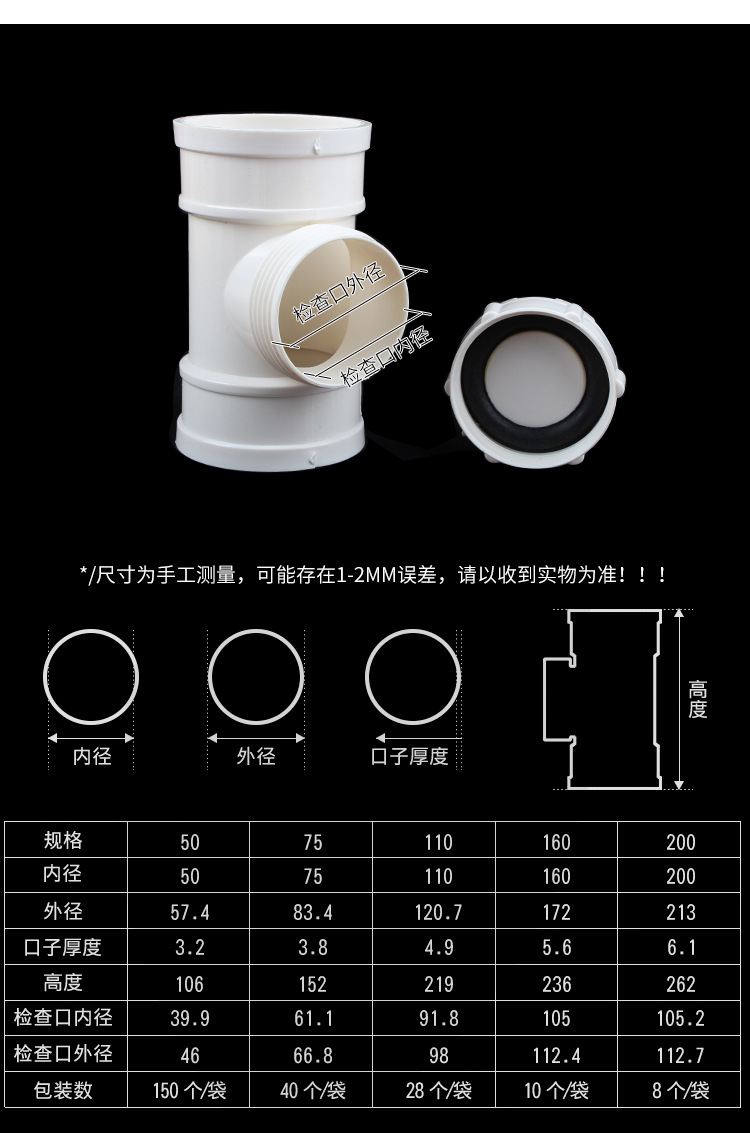 检查口外径
检查口内径

*/尺寸为手工测量，可能存在1-2MM误差，请以收到实物为准！！！

内径
外径
口子厚度
高度

| 规格 | 50 | 75 | 110 | 160 | 200 |
|---|---|---|---|---|---|
| 内径 | 50 | 75 | 110 | 160 | 200 |
| 外径 | 57.4 | 83.4 | 120.7 | 172 | 213 |
| 口子厚度 | 3.2 | 3.8 | 4.9 | 5.6 | 6.1 |
| 高度 | 106 | 152 | 219 | 236 | 262 |
| 检查口内径 | 39.9 | 61.1 | 91.8 | 105 | 105.2 |
| 检查口外径 | 46 | 66.8 | 98 | 112.4 | 112.7 |
| 包装数 | 150 个/袋 | 40 个/袋 | 28 个/袋 | 10 个/袋 | 8 个/袋 |