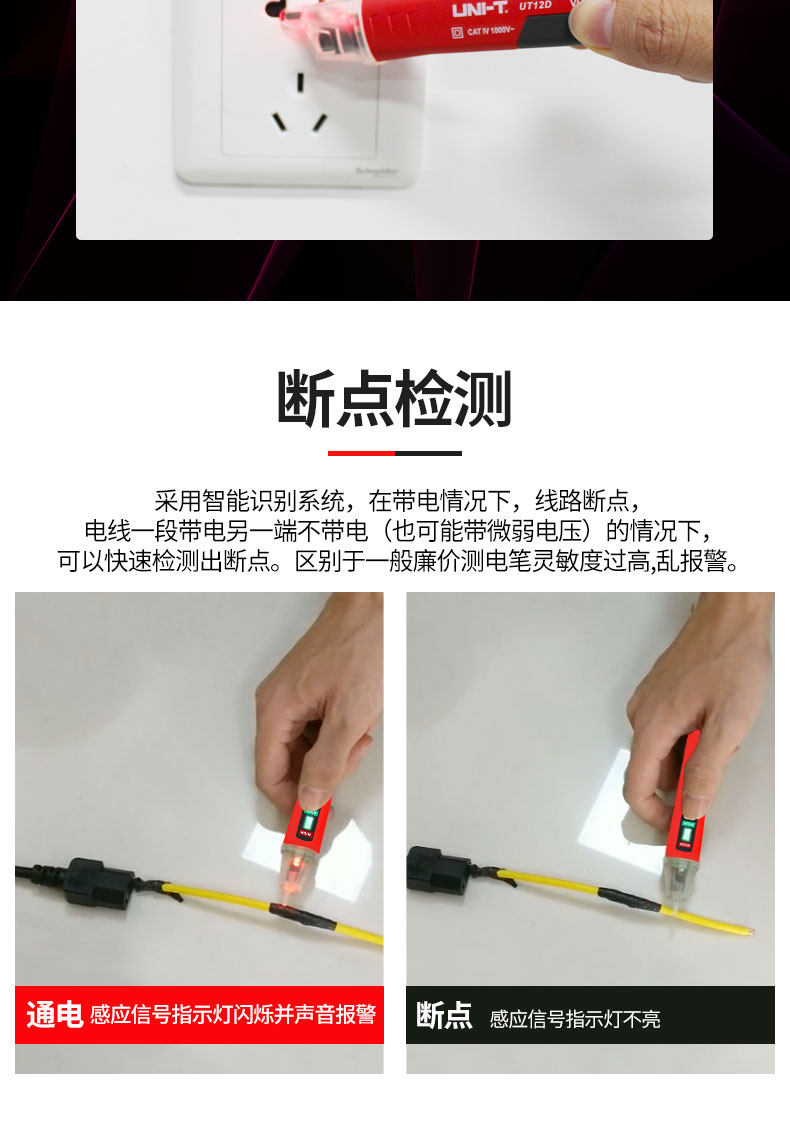 UNI-T UT12D
CAT IV 1000V~
Schneider

断点检测

采用智能识别系统，在带电情况下，线路断点，
电线一段带电另一端不带电（也可能带微弱电压）的情况下，
可以快速检测出断点。区别于一般廉价测电笔灵敏度过高,乱报警。

通电 感应信号指示灯闪烁并声音报警

断点 感应信号指示灯不亮