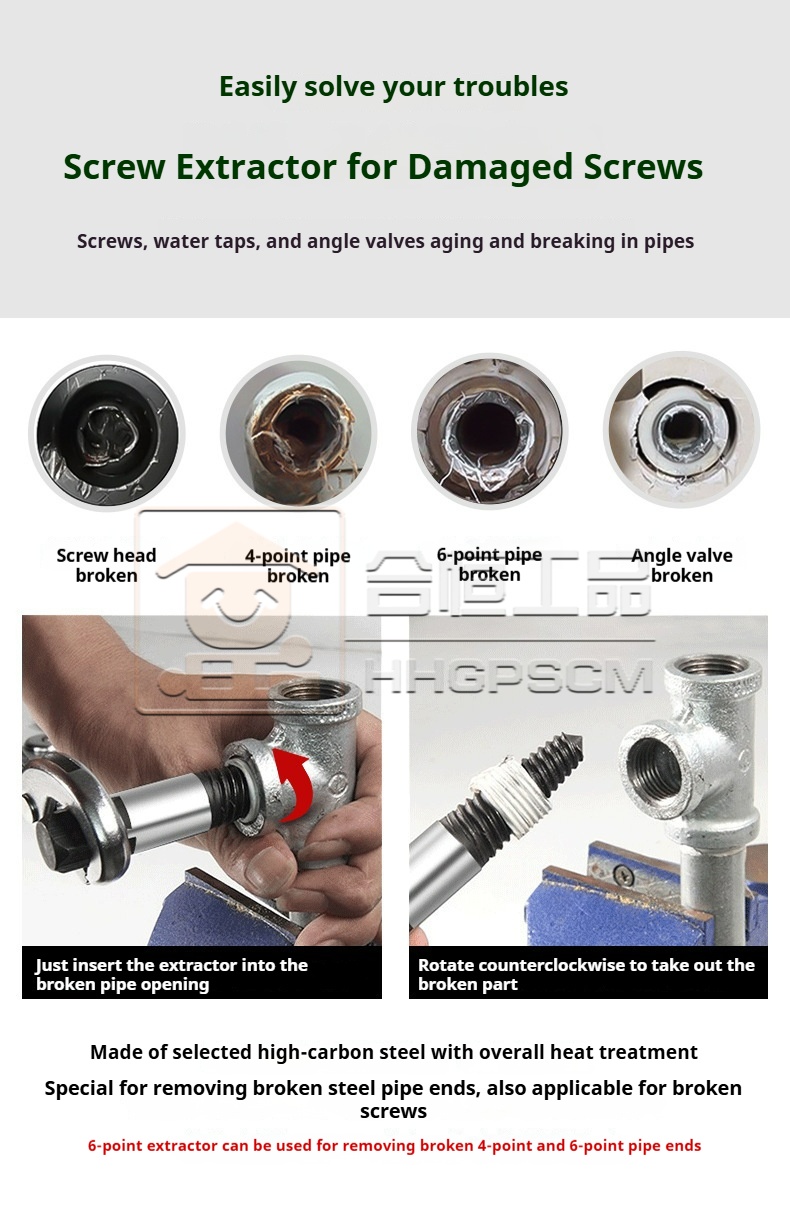 Easily solve your troubles

Screw Extractor for Damaged Screws

Screws, water taps, and angle valves aging and breaking in pipes

Screw head broken

4-point pipe broken

6-point pipe broken

Angle valve broken

合恒工品

HHGPSCM

Just insert the extractor into the broken pipe opening

Rotate counterclockwise to take out the broken part

Made of selected high-carbon steel with overall heat treatment

Special for removing broken steel pipe ends, also applicable for broken screws

6-point extractor can be used for removing broken 4-point and 6-point pipe ends