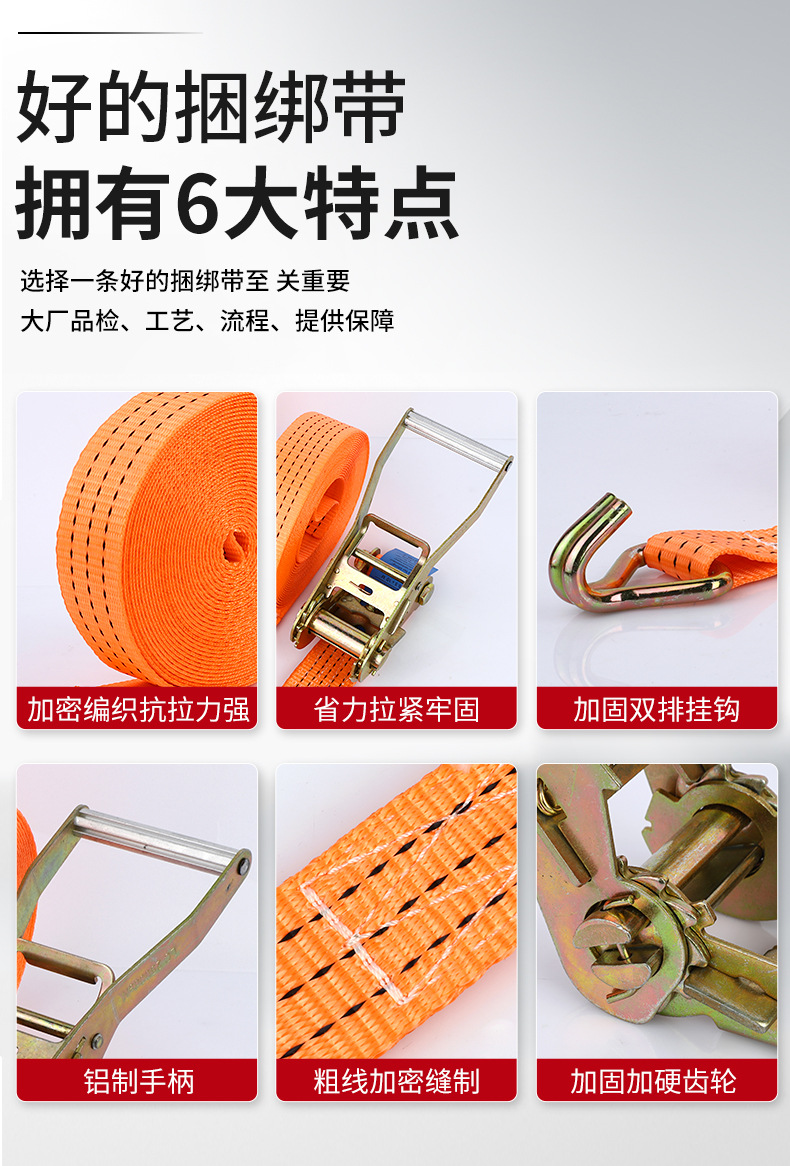 好的捆绑带
拥有6大特点

选择一条好的捆绑带至 关重要
大厂品检、工艺、流程、提供保障

加密编织抗拉力强

省力拉紧牢固

加固双排挂钩

铝制手柄

粗线加密缝制

加固加硬齿轮