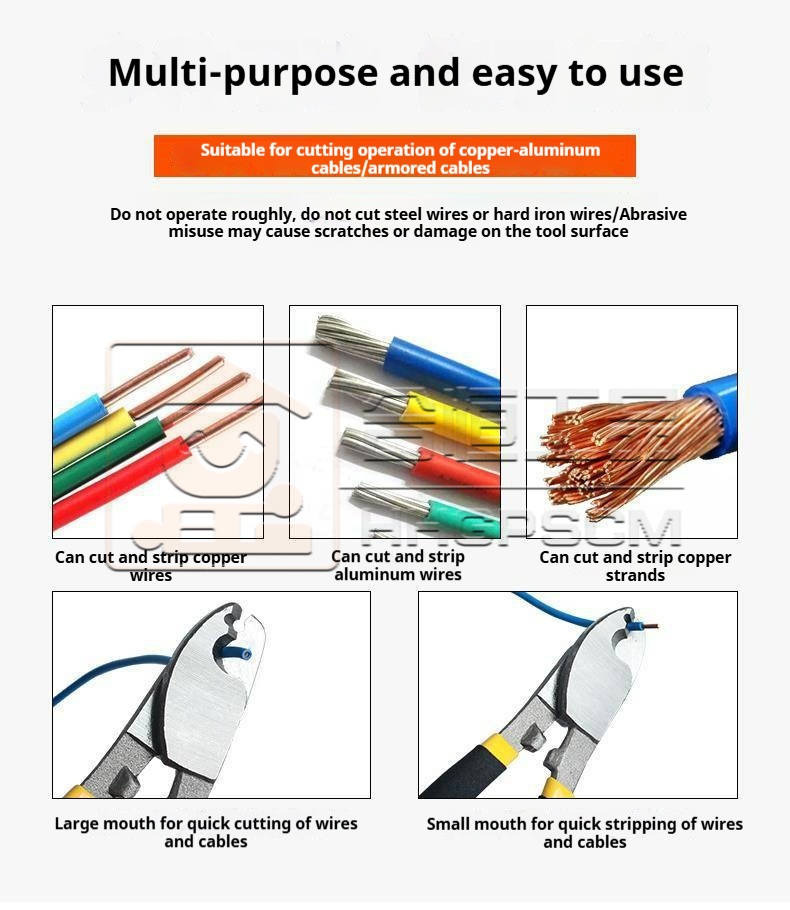 Multi-purpose and easy to use

Suitable for cutting operation of copper-aluminum cables/armored cables

Do not operate roughly, do not cut steel wires or hard iron wires/Abrasive misuse may cause scratches or damage on the tool surface

HHGPSCM

Can cut and strip copper wires

Can cut and strip aluminum wires

Can cut and strip copper strands

Large mouth for quick cutting of wires and cables

Small mouth for quick stripping of wires and cables