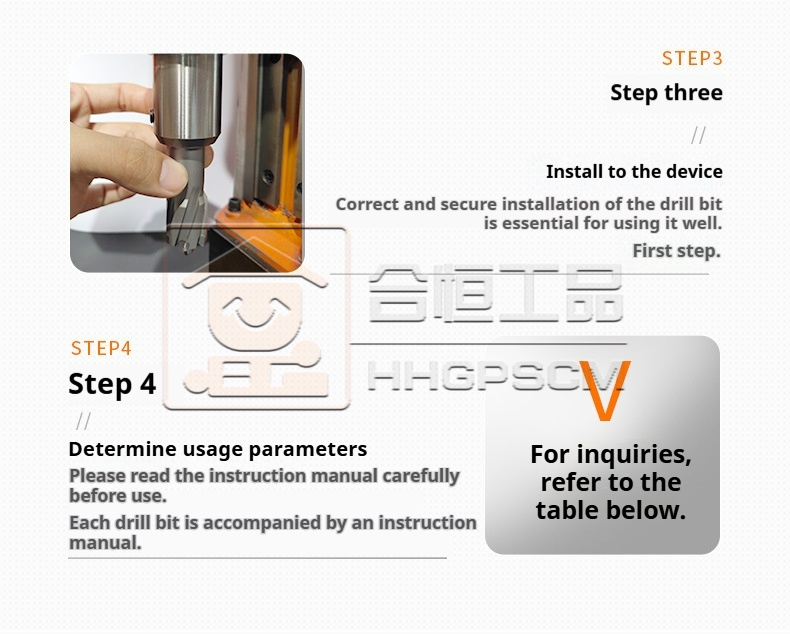 STEP3
Step three
//
Install to the device
Correct and secure installation of the drill bit is essential for using it well.
First step.

合恒工品
HHGPSCM

STEP4
Step 4
//
Determine usage parameters
Please read the instruction manual carefully before use.
Each drill bit is accompanied by an instruction manual.

V
For inquiries, refer to the table below.