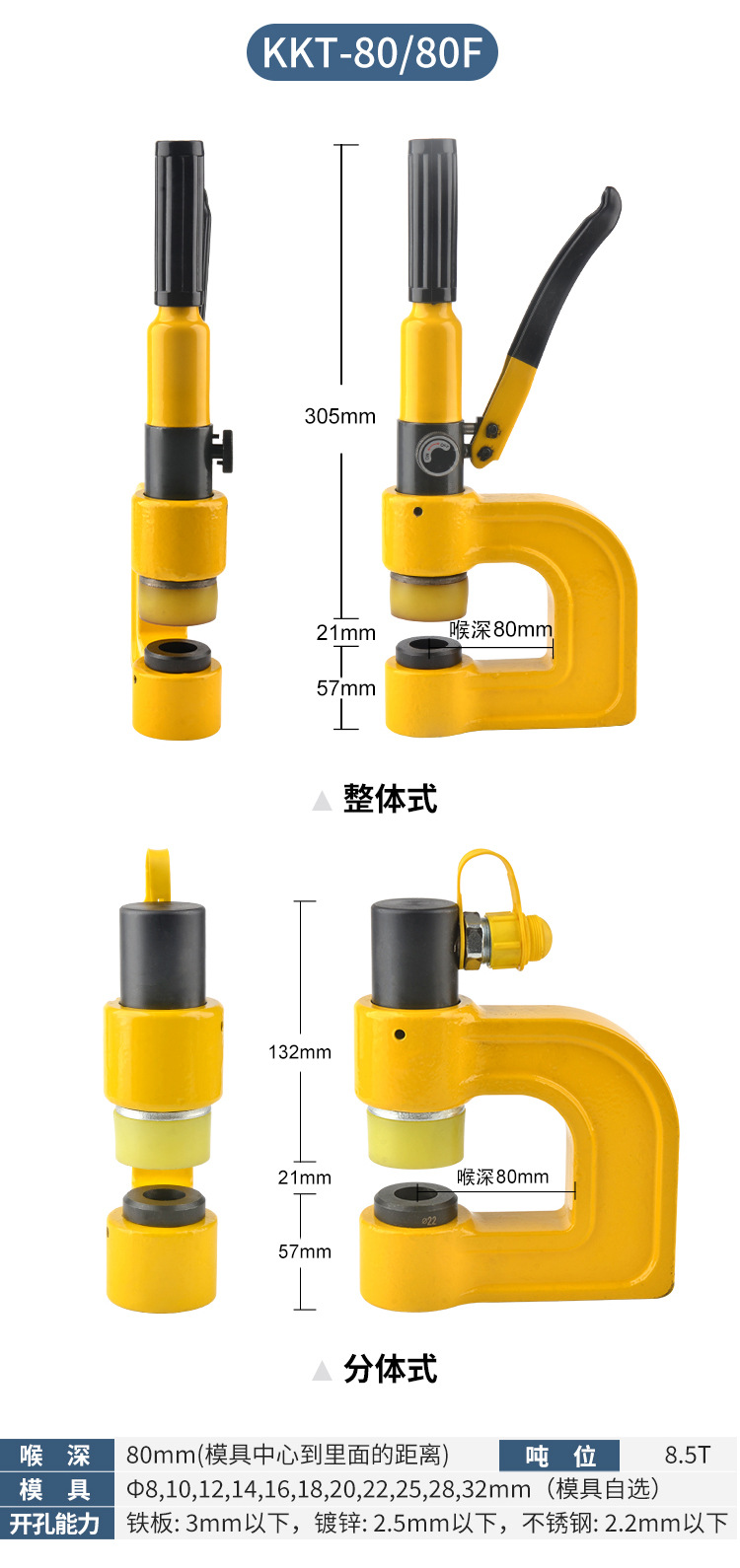 KKT-80/80F

305mm

21mm

喉深80mm

57mm

▲ 整体式

132mm

21mm

喉深80mm

Φ22

57mm

▲ 分体式

| 喉 深 | 80mm(模具中心到里面的距离) | 吨 位 | 8.5T |
|---|---|---|---|
| 模 具 | Φ8,10,12,14,16,18,20,22,25,28,32mm（模具自选） | | |
| 开孔能力 | 铁板: 3mm以下，镀锌: 2.5mm以下，不锈钢: 2.2mm以下 | | |