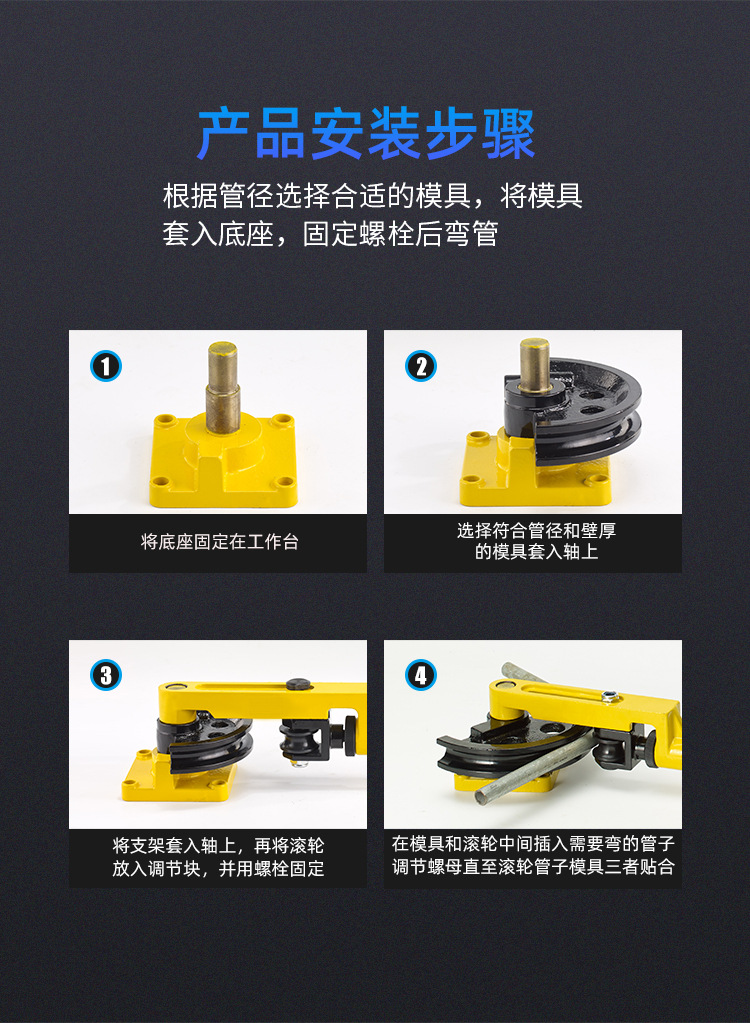 产品安装步骤

根据管径选择合适的模具，将模具套入底座，固定螺栓后弯管

1

将底座固定在工作台

2

选择符合管径和壁厚的模具套入轴上

3

将支架套入轴上，再将滚轮放入调节块，并用螺栓固定

4

在模具和滚轮中间插入需要弯的管子调节螺母直至滚轮管子模具三者贴合