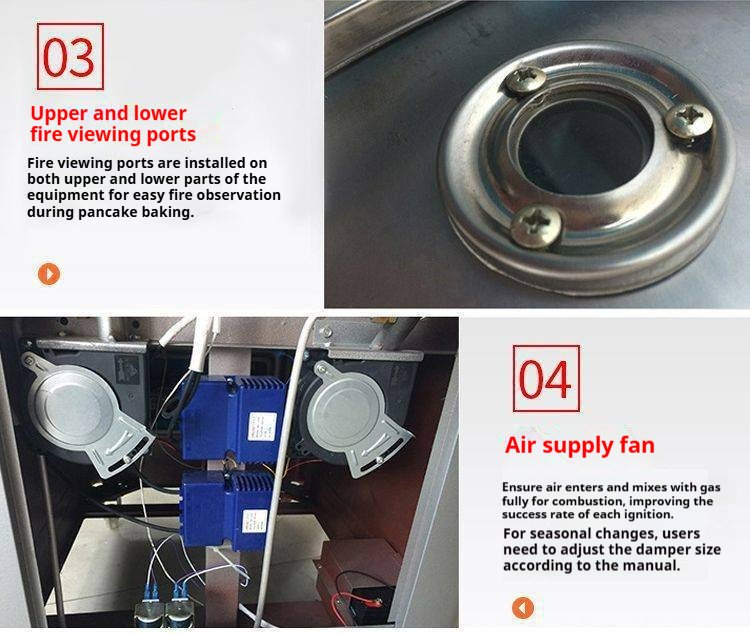 03

Upper and lower fire viewing ports

Fire viewing ports are installed on both upper and lower parts of the equipment for easy fire observation during pancake baking.

04

Air supply fan

Ensure air enters and mixes with gas fully for combustion, improving the success rate of each ignition.

For seasonal changes, users need to adjust the damper size according to the manual.