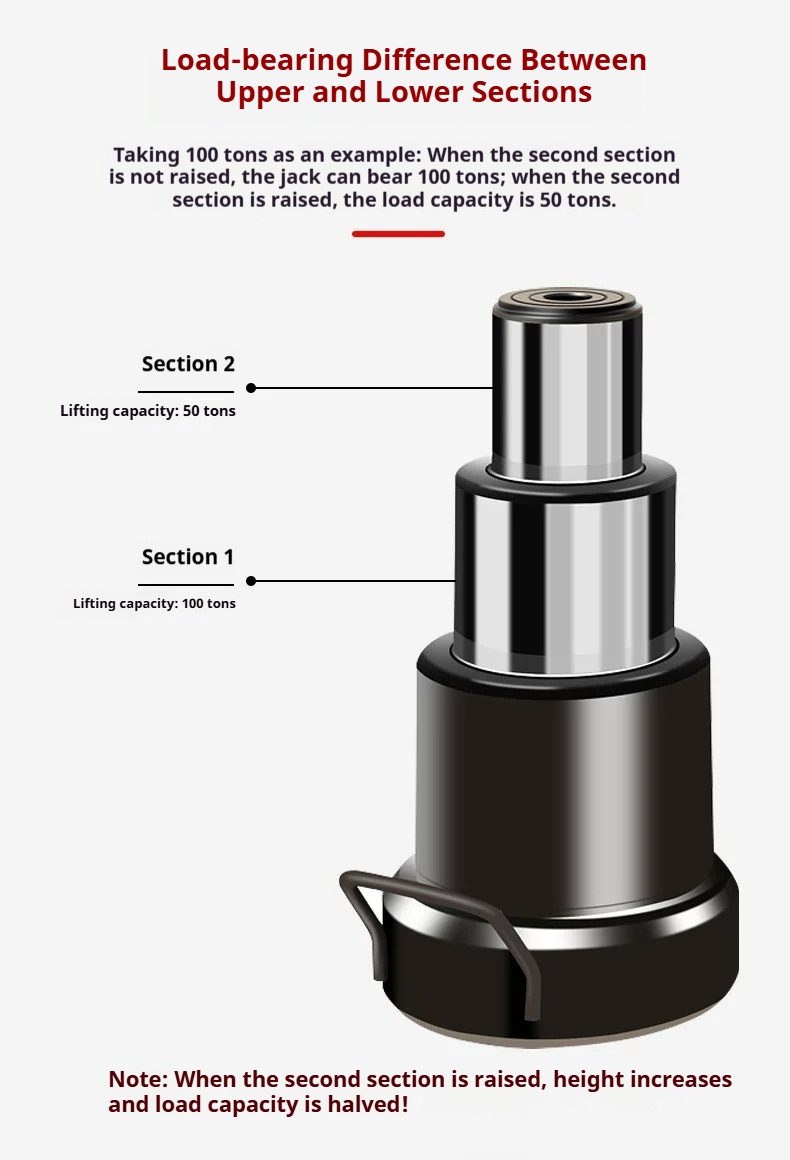 Load-bearing Difference Between Upper and Lower Sections

Taking 100 tons as an example: When the second section is not raised, the jack can bear 100 tons; when the second section is raised, the load capacity is 50 tons.

Section 2

Lifting capacity: 50 tons

Section 1

Lifting capacity: 100 tons

Note: When the second section is raised, height increases and load capacity is halved!