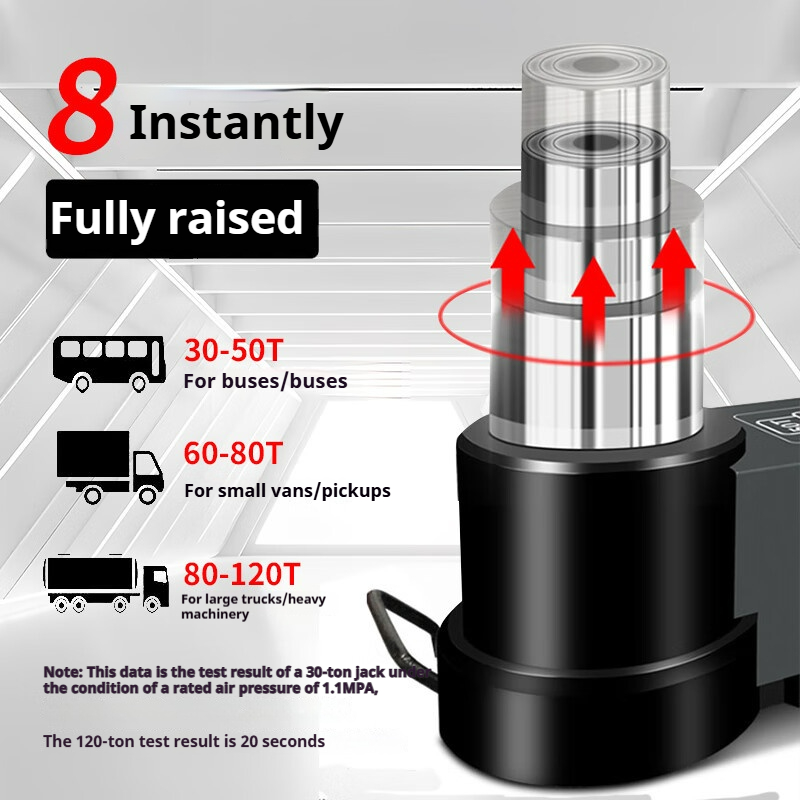 8 Instantly

Fully raised

30-50T
For buses/buses

60-80T
For small vans/pickups

80-120T
For large trucks/heavy machinery

Note: This data is the test result of a 30-ton jack under the condition of a rated air pressure of 1.1MPA,

The 120-ton test result is 20 seconds