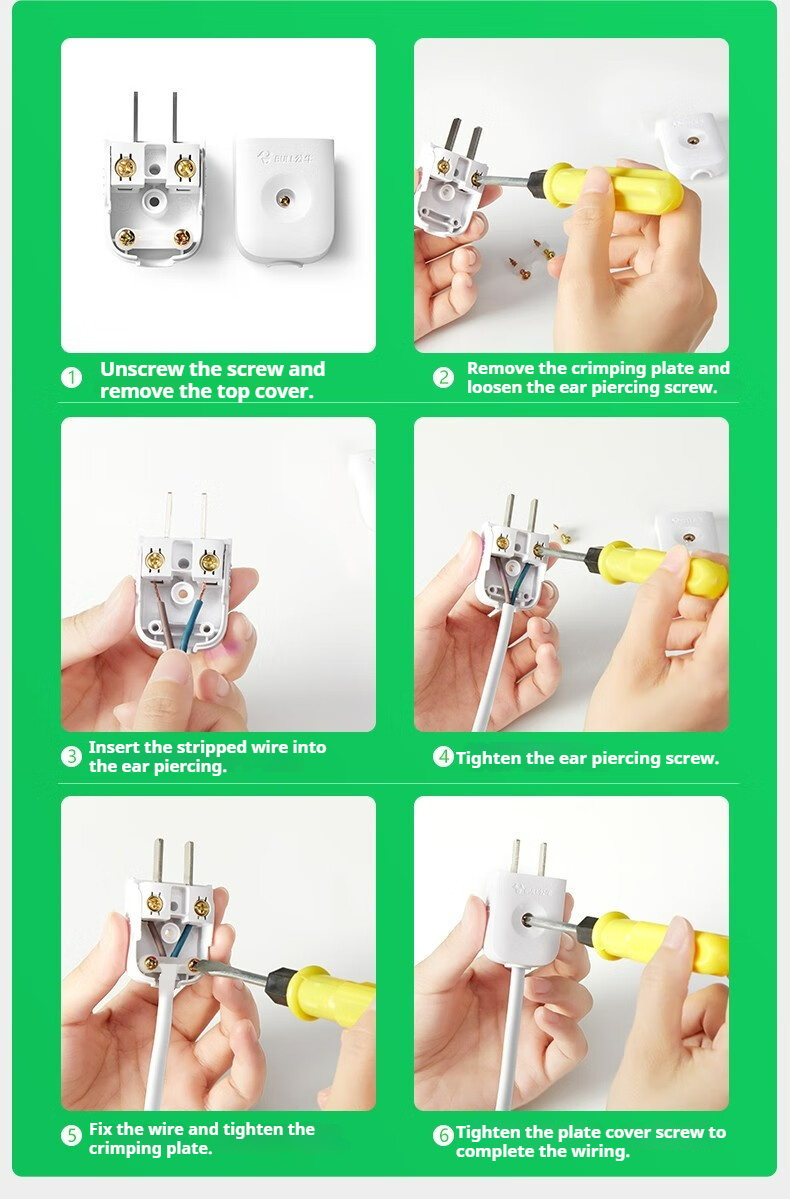 1 Unscrew the screw and remove the top cover.

2 Remove the crimping plate and loosen the ear piercing screw.

3 Insert the stripped wire into the ear piercing.

4 Tighten the ear piercing screw.

5 Fix the wire and tighten the crimping plate.

6 Tighten the plate cover screw to complete the wiring.