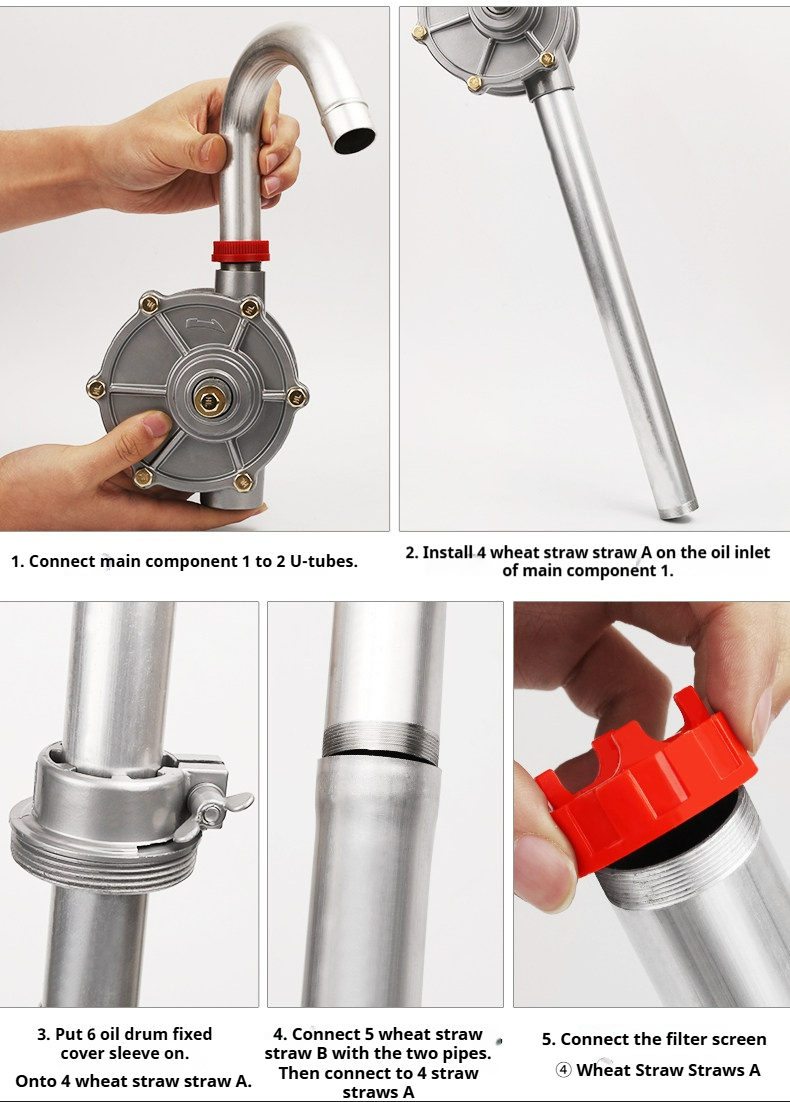 1. Connect main component 1 to 2 U-tubes.

2. Install 4 wheat straw straw A on the oil inlet of main component 1.

3. Put 6 oil drum fixed cover sleeve on.
Onto 4 wheat straw straw A.

4. Connect 5 wheat straw straw B with the two pipes. Then connect to 4 straw straws A

5. Connect the filter screen
④ Wheat Straw Straws A