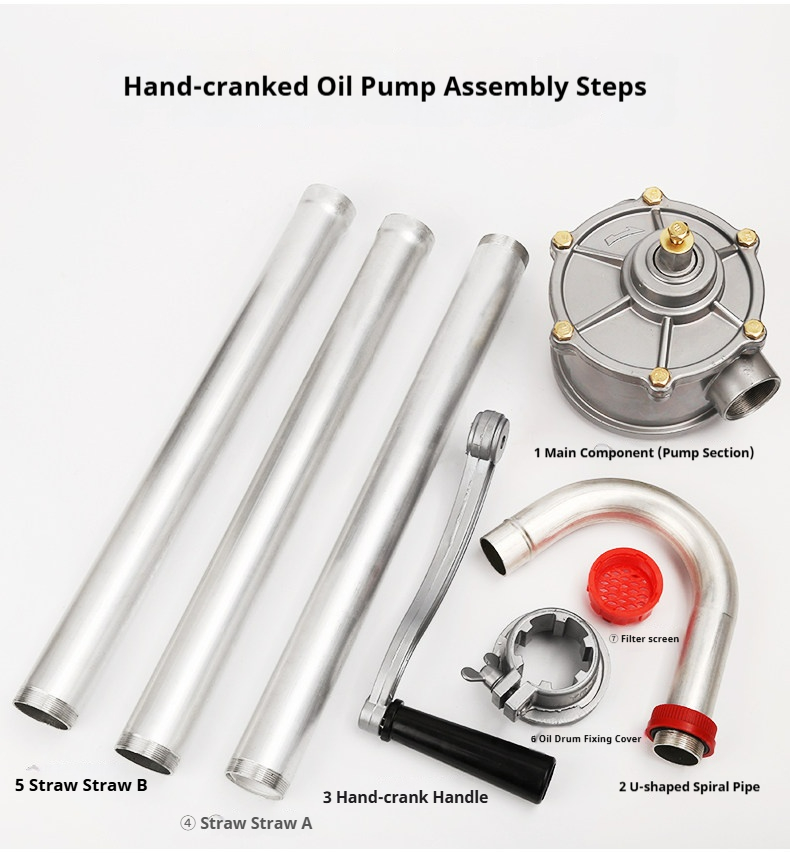 Hand-cranked Oil Pump Assembly Steps

1 Main Component (Pump Section)

⑦ Filter screen

6 Oil Drum Fixing Cover

5 Straw Straw B

3 Hand-crank Handle

2 U-shaped Spiral Pipe

④ Straw Straw A