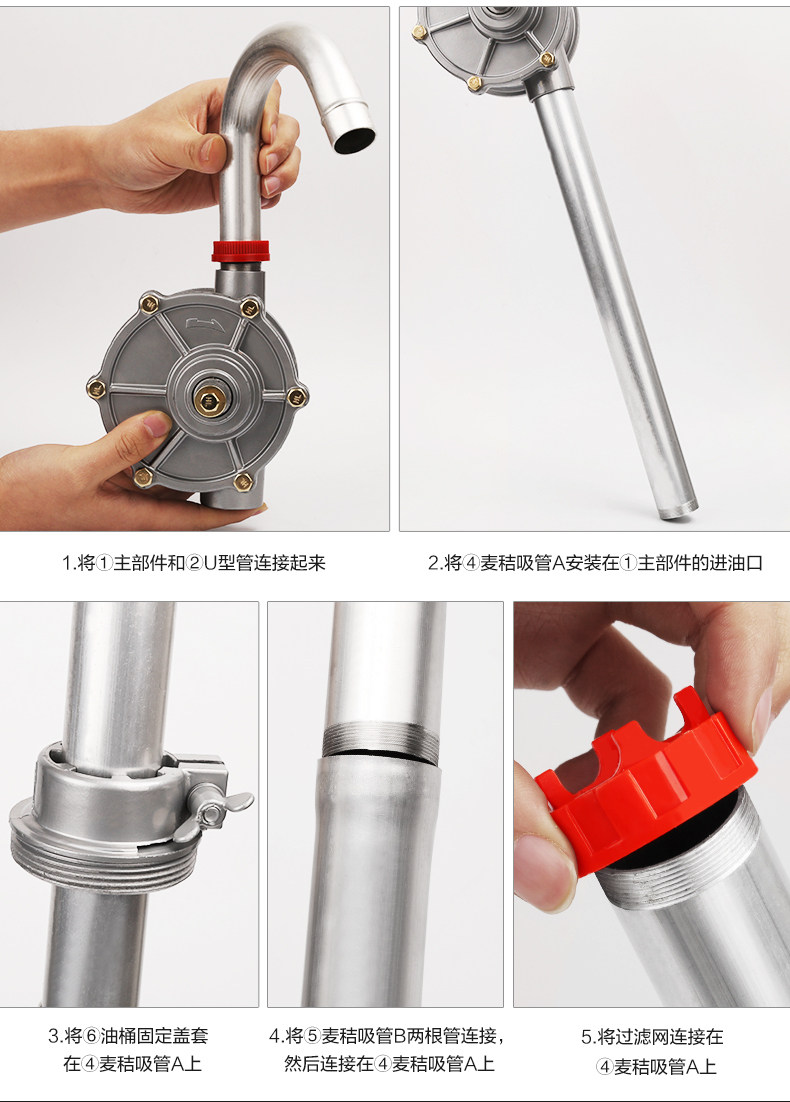 1.将①主部件和②U型管连接起来

2.将④麦秸吸管A安装在①主部件的进油口

3.将⑥油桶固定盖套在④麦秸吸管A上

4.将⑤麦秸吸管B两根管连接，然后连接在④麦秸吸管A上

5.将过滤网连接在④麦秸吸管A上