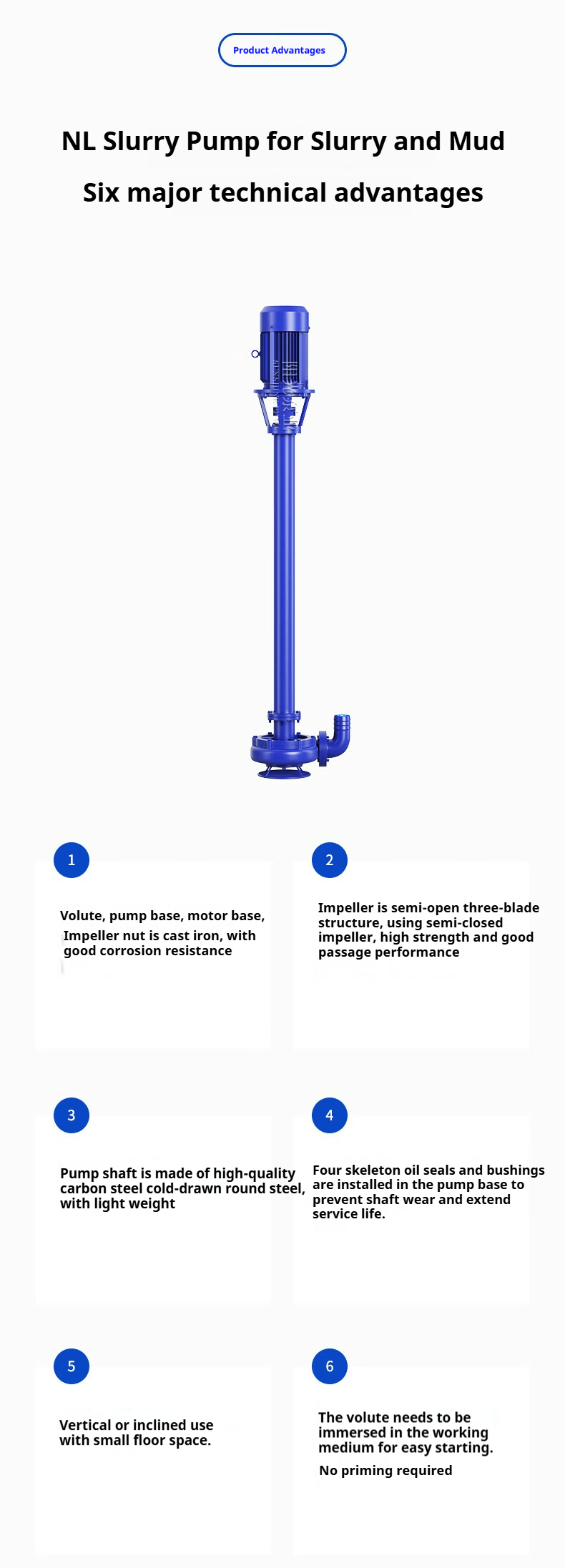 Product Advantages

NL Slurry Pump for Slurry and Mud

Six major technical advantages

1

Volute, pump base, motor base, Impeller nut is cast iron, with good corrosion resistance

2

Impeller is semi-open three-blade structure, using semi-closed impeller, high strength and good passage performance

3

Pump shaft is made of high-quality carbon steel cold-drawn round steel, with light weight

4

Four skeleton oil seals and bushings are installed in the pump base to prevent shaft wear and extend service life.

5

Vertical or inclined use with small floor space.

6

The volute needs to be immersed in the working medium for easy starting.

No priming required