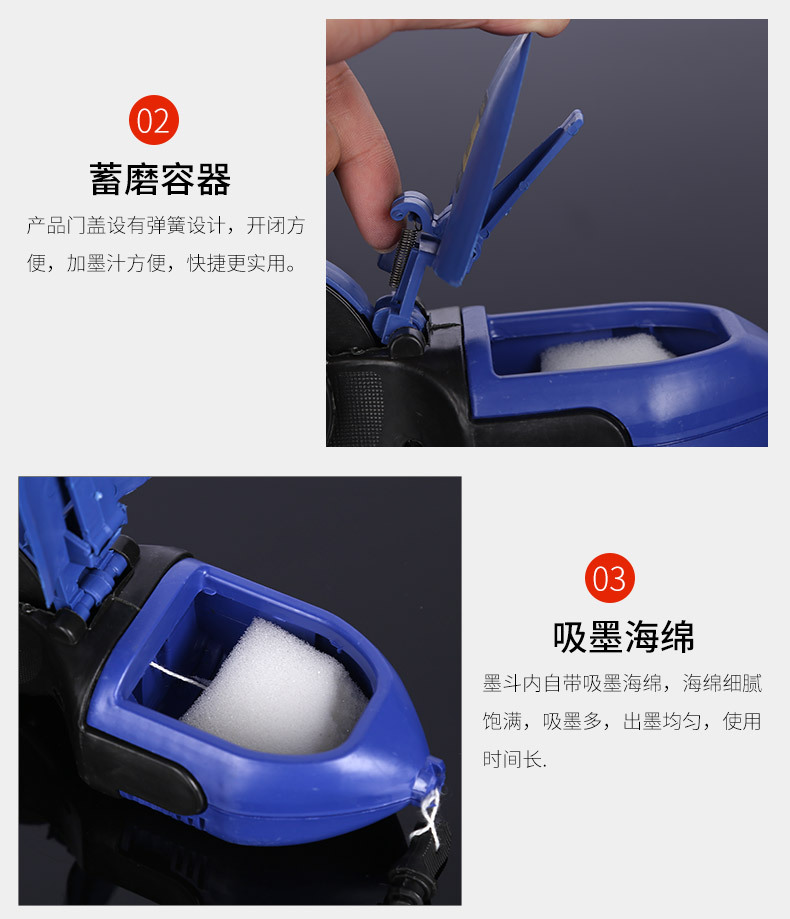 02

蓄磨容器

产品门盖设有弹簧设计，开闭方便，加墨汁方便，快捷更实用。

03

吸墨海绵

墨斗内自带吸墨海绵，海绵细腻饱满，吸墨多，出墨均匀，使用时间长.