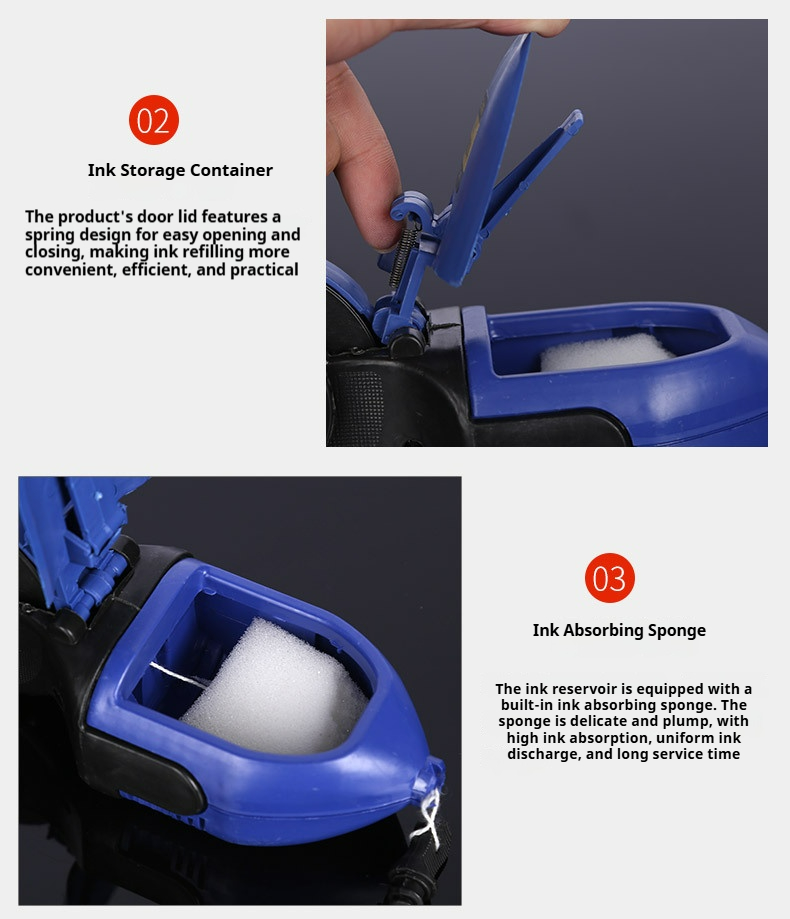 02

Ink Storage Container

The product's door lid features a spring design for easy opening and closing, making ink refilling more convenient, efficient, and practical

03

Ink Absorbing Sponge

The ink reservoir is equipped with a built-in ink absorbing sponge. The sponge is delicate and plump, with high ink absorption, uniform ink discharge, and long service time