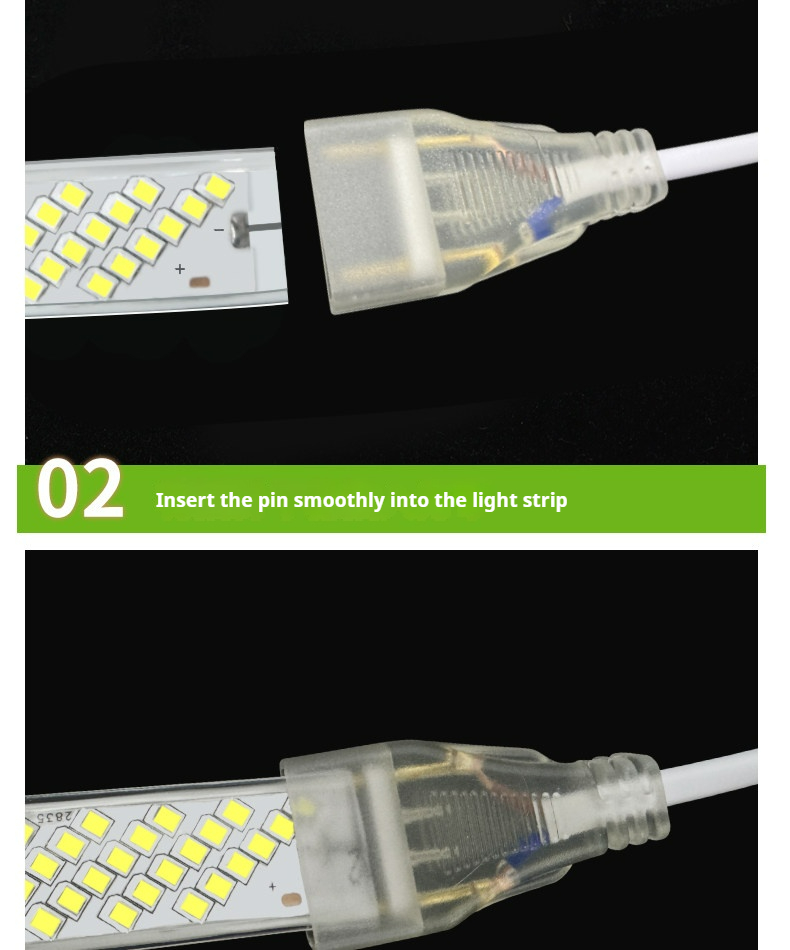 −
+

02 Insert the pin smoothly into the light strip

2835
+