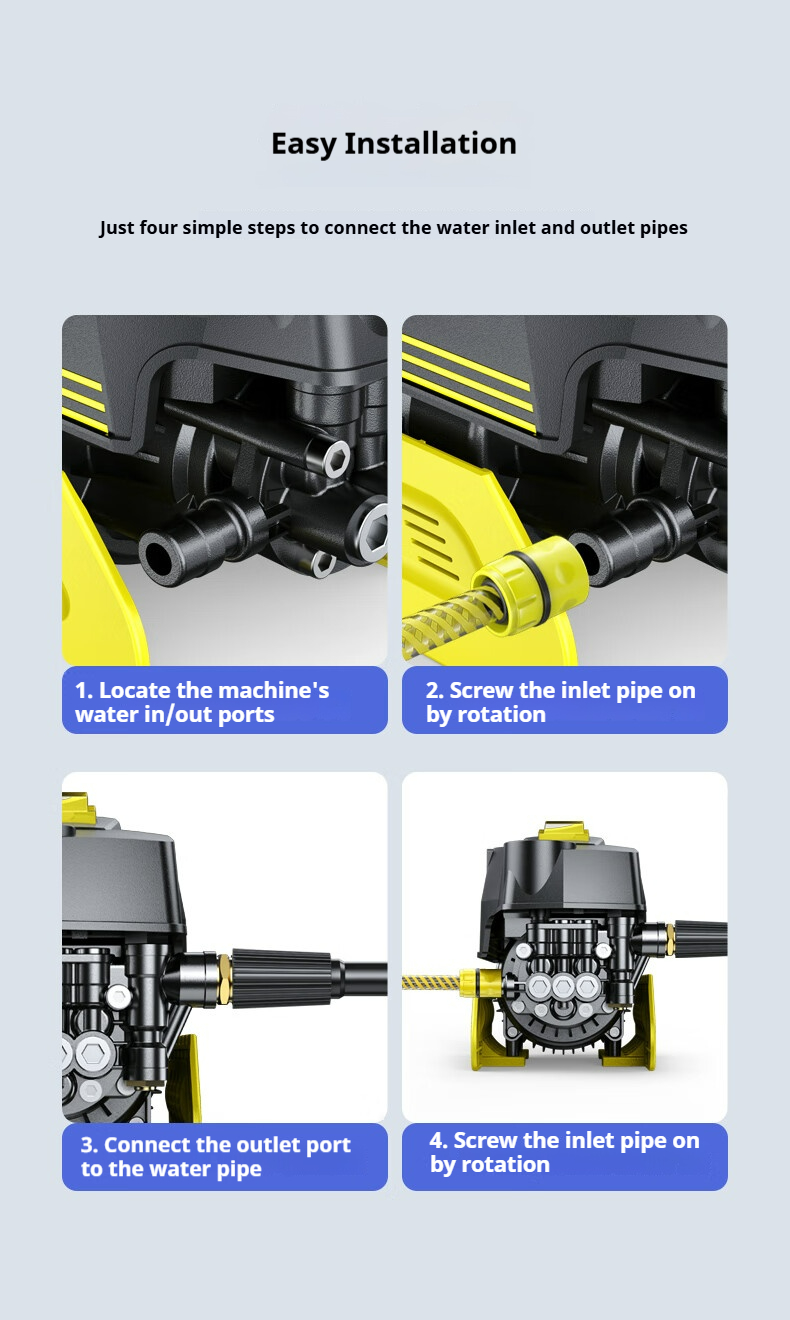 Easy Installation

Just four simple steps to connect the water inlet and outlet pipes

1. Locate the machine's water in/out ports

2. Screw the inlet pipe on by rotation

3. Connect the outlet port to the water pipe

4. Screw the inlet pipe on by rotation