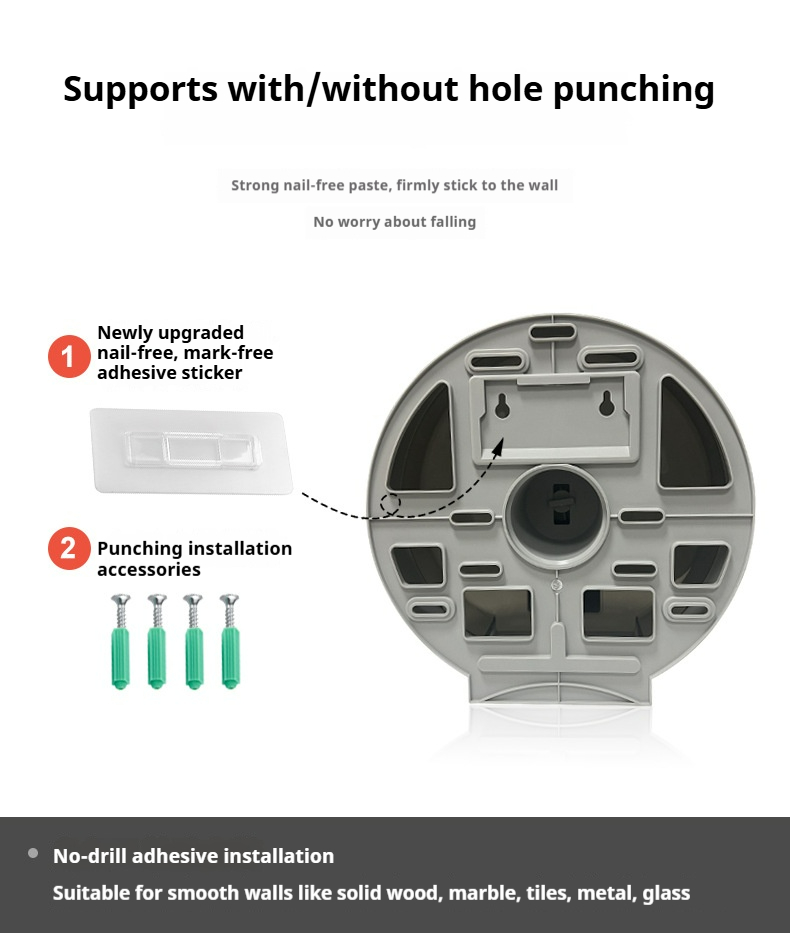 Supports with/without hole punching

Strong nail-free paste, firmly stick to the wall

No worry about falling

1 Newly upgraded nail-free, mark-free adhesive sticker

2 Punching installation accessories

No-drill adhesive installation

Suitable for smooth walls like solid wood, marble, tiles, metal, glass