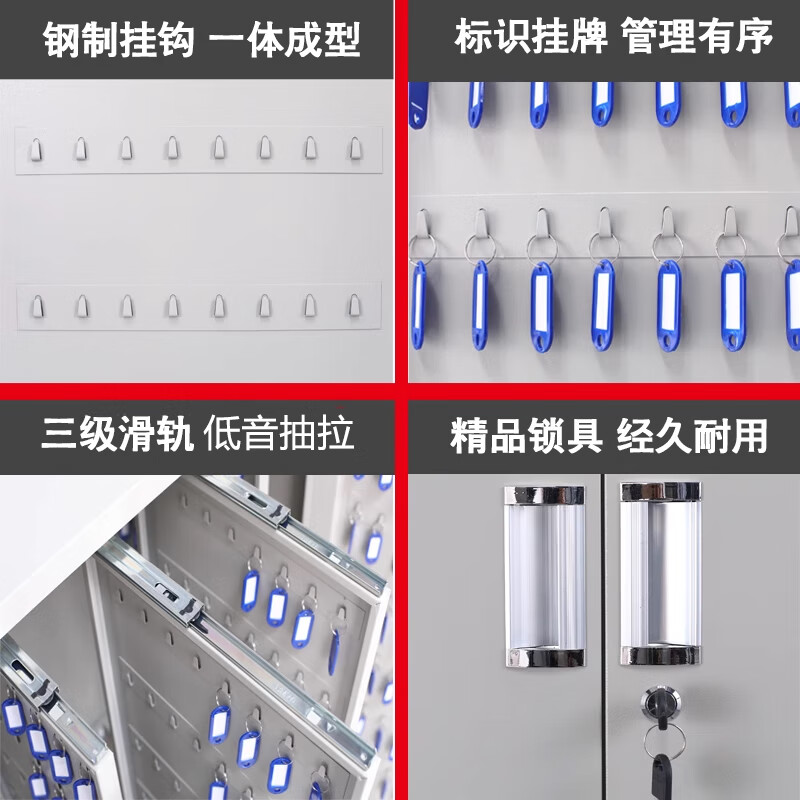 钢制挂钩 一体成型

标识挂牌 管理有序

三级滑轨 低音抽拉

精品锁具 经久耐用