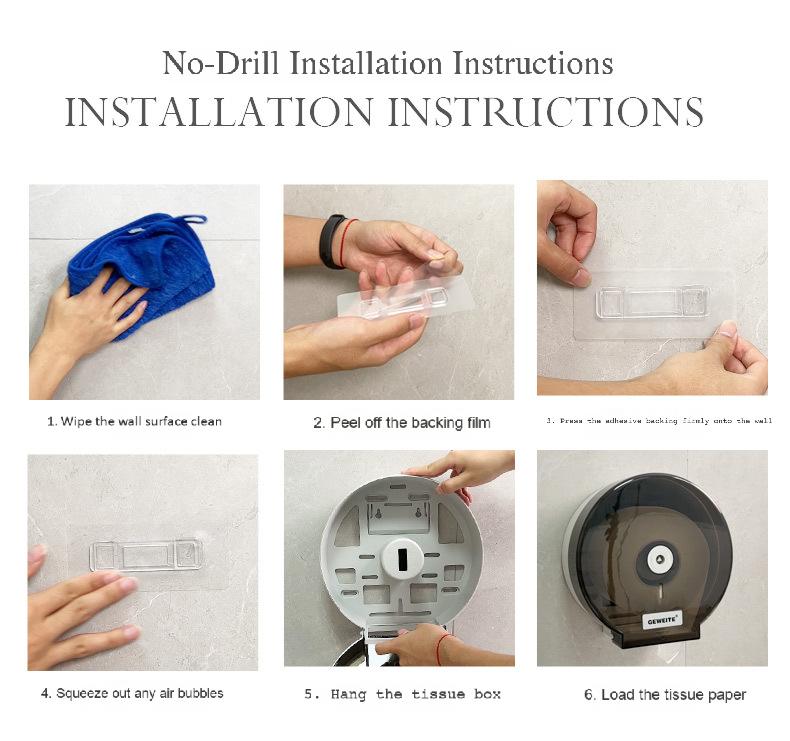 No-Drill Installation Instructions
INSTALLATION INSTRUCTIONS

1. Wipe the wall surface clean

2. Peel off the backing film

3. Press the adhesive backing firmly onto the wall

4. Squeeze out any air bubbles

5. Hang the tissue box

GEWEITE

6. Load the tissue paper