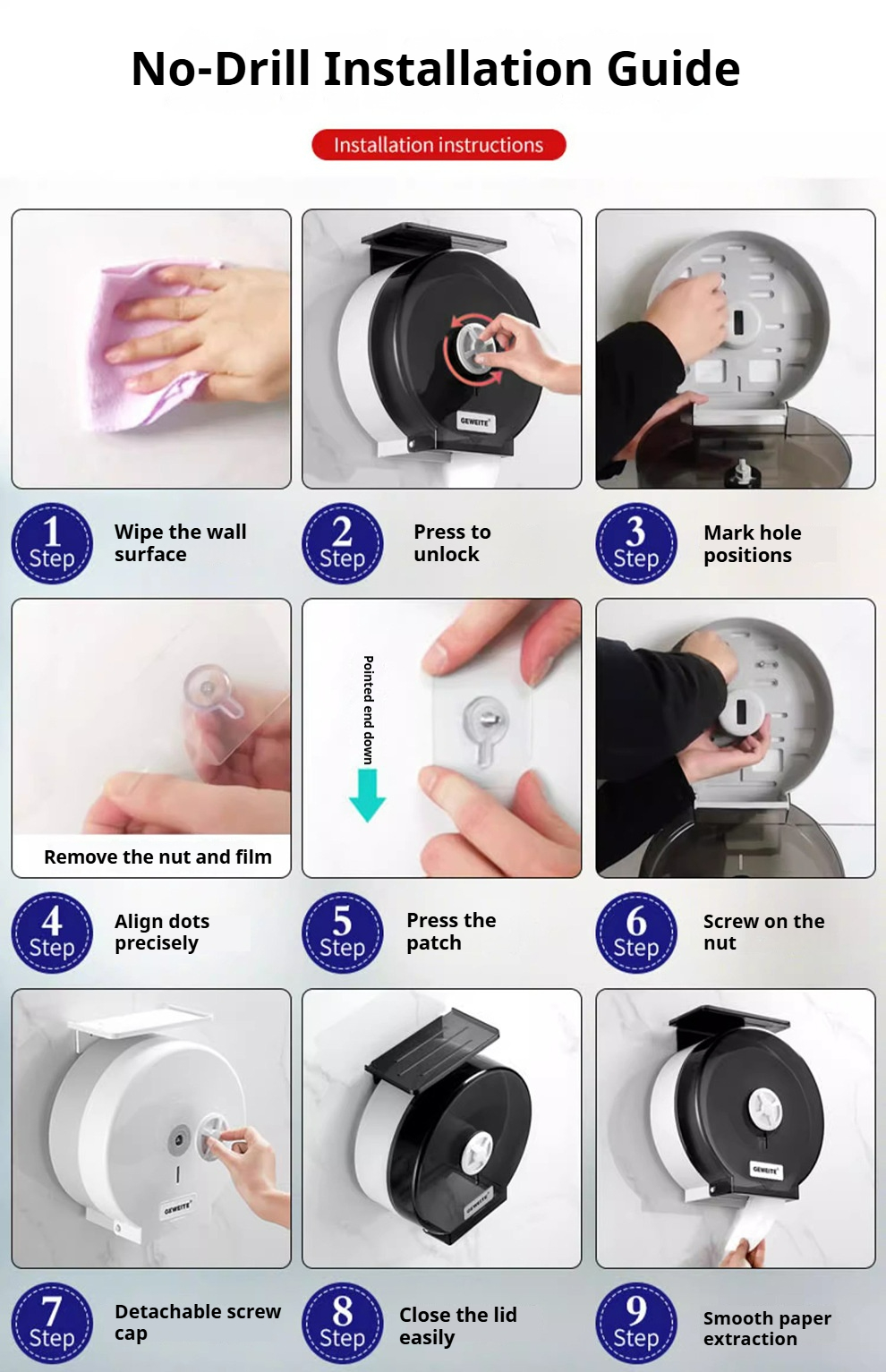 No-Drill Installation Guide

Installation instructions

GEWEITE

1 Step Wipe the wall surface

2 Step Press to unlock

3 Step Mark hole positions

Remove the nut and film

Pointed end down

4 Step Align dots precisely

5 Step Press the patch

6 Step Screw on the nut

GEWEITE

GEWEITE

GEWEITE

7 Step Detachable screw cap

8 Step Close the lid easily

9 Step Smooth paper extraction