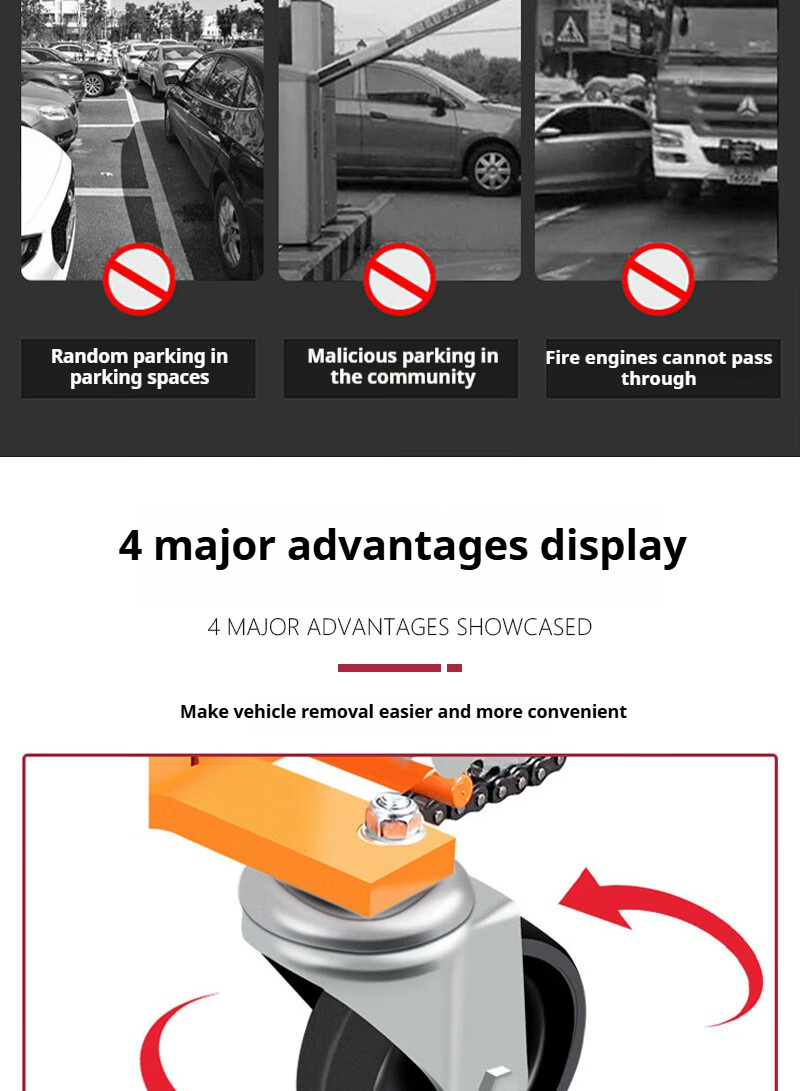 Random parking in parking spaces

Malicious parking in the community

Fire engines cannot pass through

4 major advantages display

4 MAJOR ADVANTAGES SHOWCASED

Make vehicle removal easier and more convenient