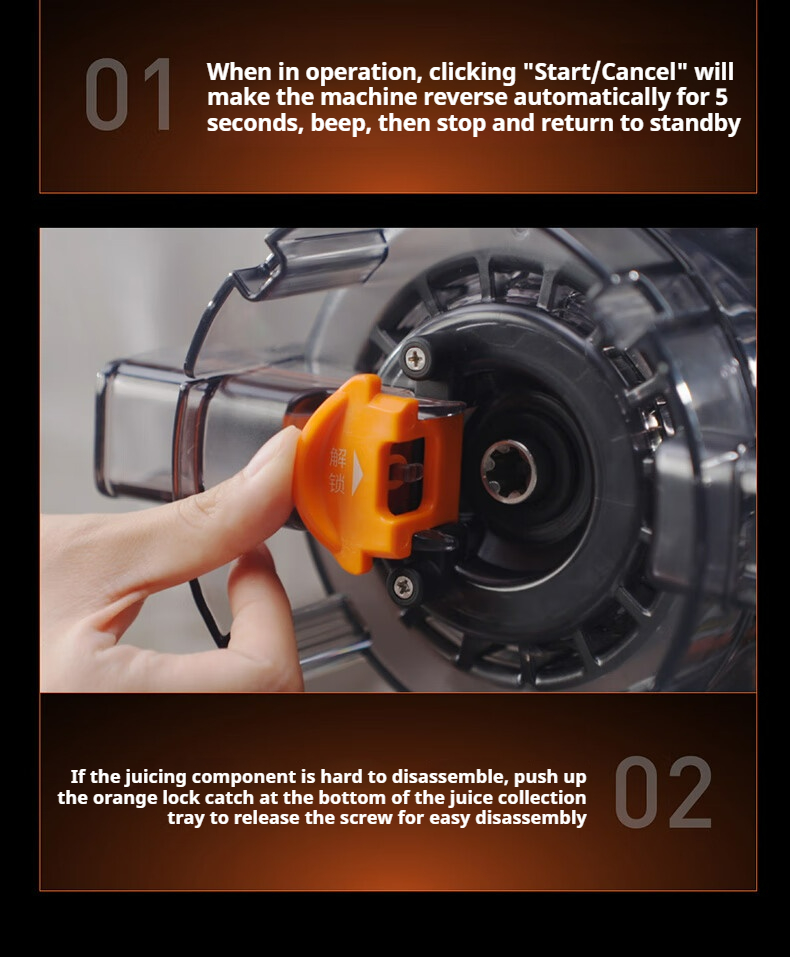 01

When in operation, clicking "Start/Cancel" will make the machine reverse automatically for 5 seconds, beep, then stop and return to standby

解锁

If the juicing component is hard to disassemble, push up the orange lock catch at the bottom of the juice collection tray to release the screw for easy disassembly

02