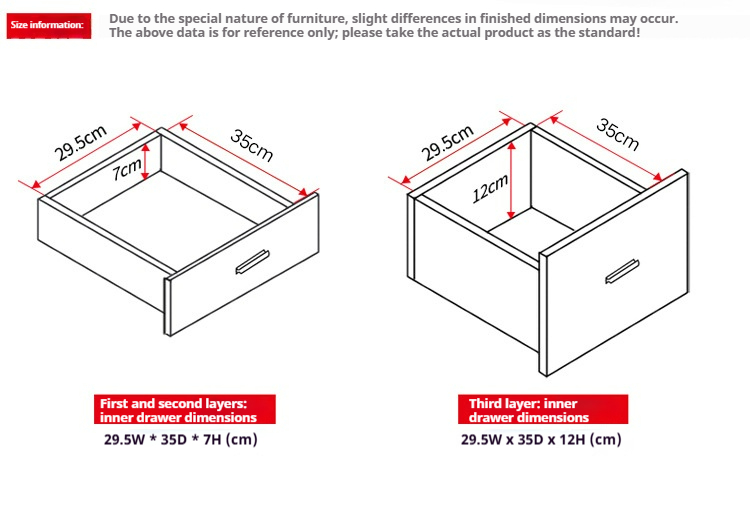 Size information:

Due to the special nature of furniture, slight differences in finished dimensions may occur. The above data is for reference only; please take the actual product as the standard!

29.5cm

35cm

7cm

29.5cm

35cm

12cm

First and second layers: inner drawer dimensions

29.5W * 35D * 7H (cm)

Third layer: inner drawer dimensions

29.5W x 35D x 12H (cm)