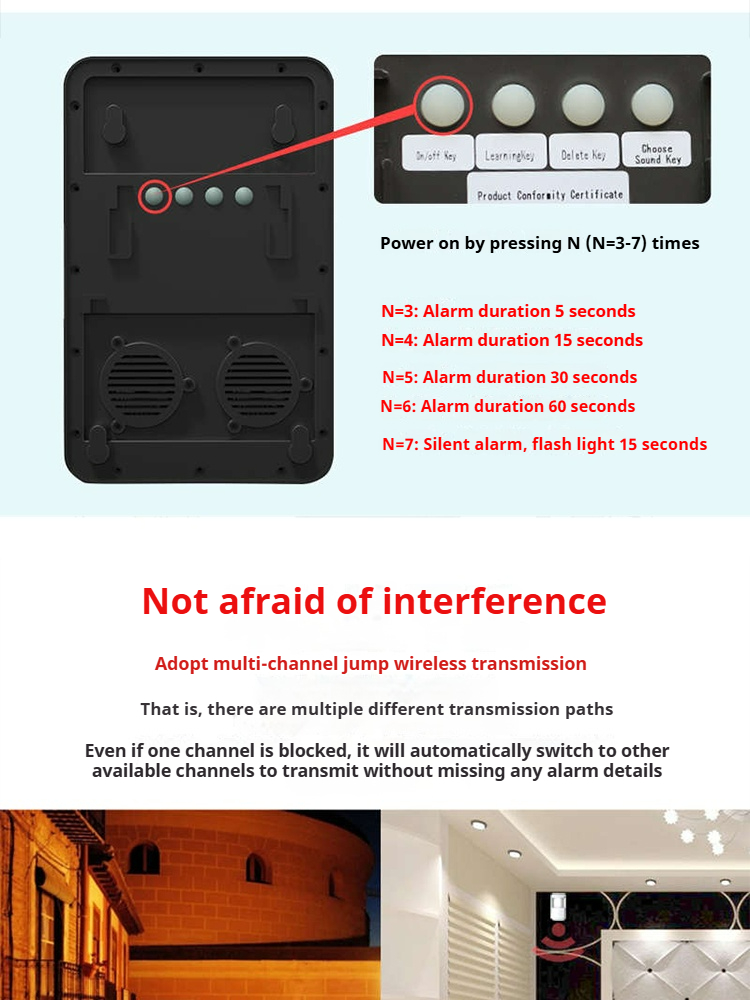 On/off Key

LearningKey

Delete Key

Choose Sound Key

Product Conformity Certificate

Power on by pressing N (N=3-7) times

N=3: Alarm duration 5 seconds
N=4: Alarm duration 15 seconds
N=5: Alarm duration 30 seconds
N=6: Alarm duration 60 seconds
N=7: Silent alarm, flash light 15 seconds

Not afraid of interference

Adopt multi-channel jump wireless transmission

That is, there are multiple different transmission paths

Even if one channel is blocked, it will automatically switch to other available channels to transmit without missing any alarm details