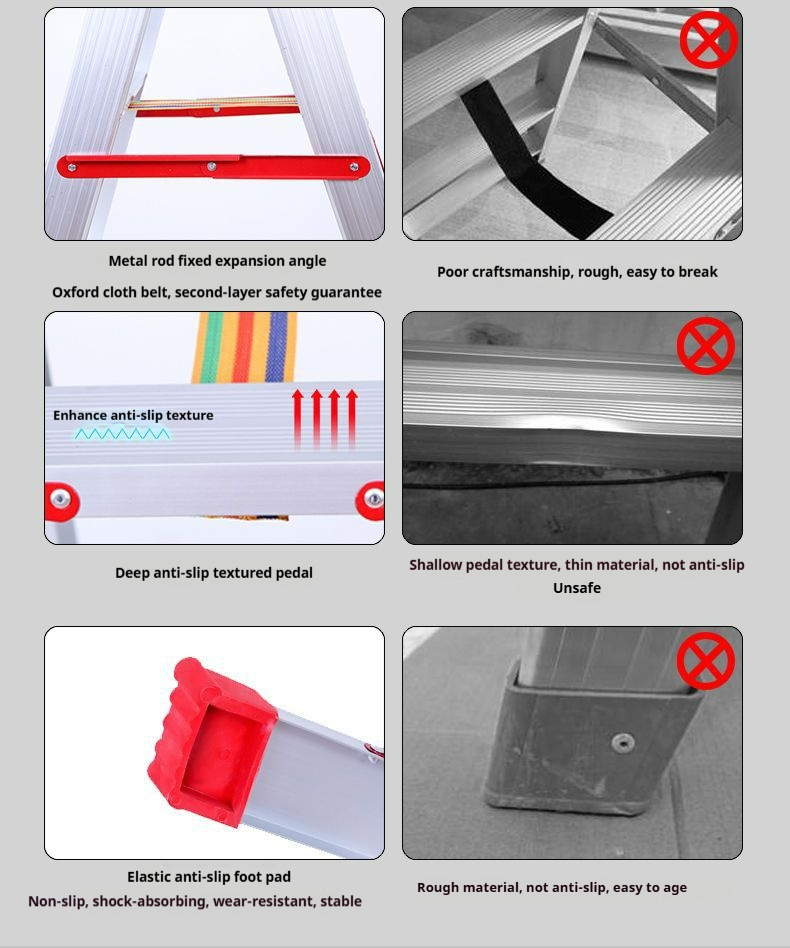 Metal rod fixed expansion angle

Oxford cloth belt, second-layer safety guarantee

Poor craftsmanship, rough, easy to break

Enhance anti-slip texture

Deep anti-slip textured pedal

Shallow pedal texture, thin material, not anti-slip

Unsafe

Elastic anti-slip foot pad

Non-slip, shock-absorbing, wear-resistant, stable

Rough material, not anti-slip, easy to age