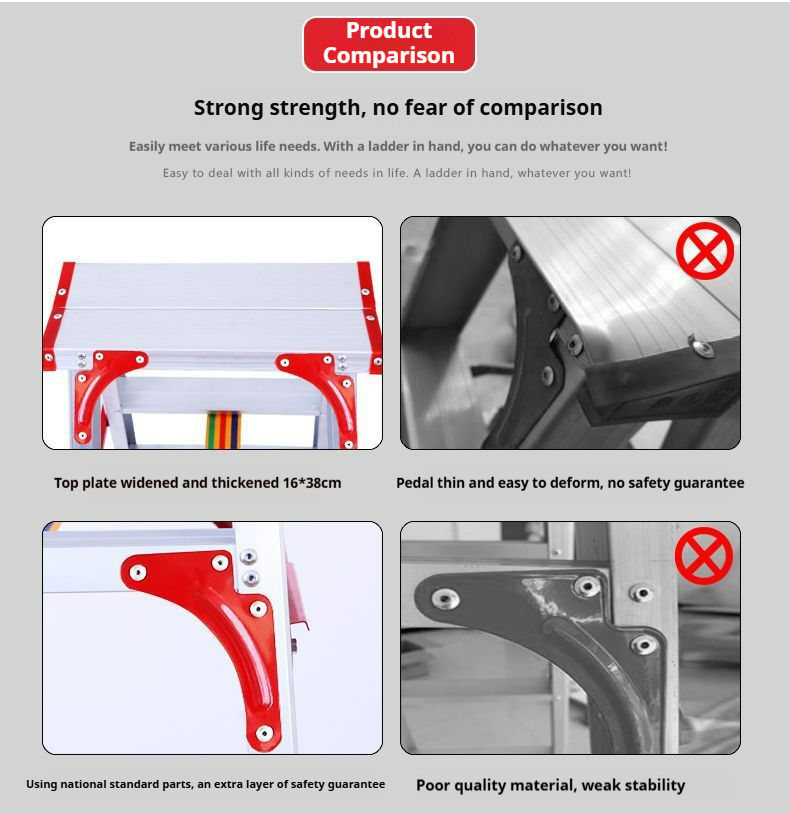 Product Comparison

Strong strength, no fear of comparison

Easily meet various life needs. With a ladder in hand, you can do whatever you want!

Easy to deal with all kinds of needs in life. A ladder in hand, whatever you want!

Top plate widened and thickened 16*38cm

Pedal thin and easy to deform, no safety guarantee

Using national standard parts, an extra layer of safety guarantee

Poor quality material, weak stability