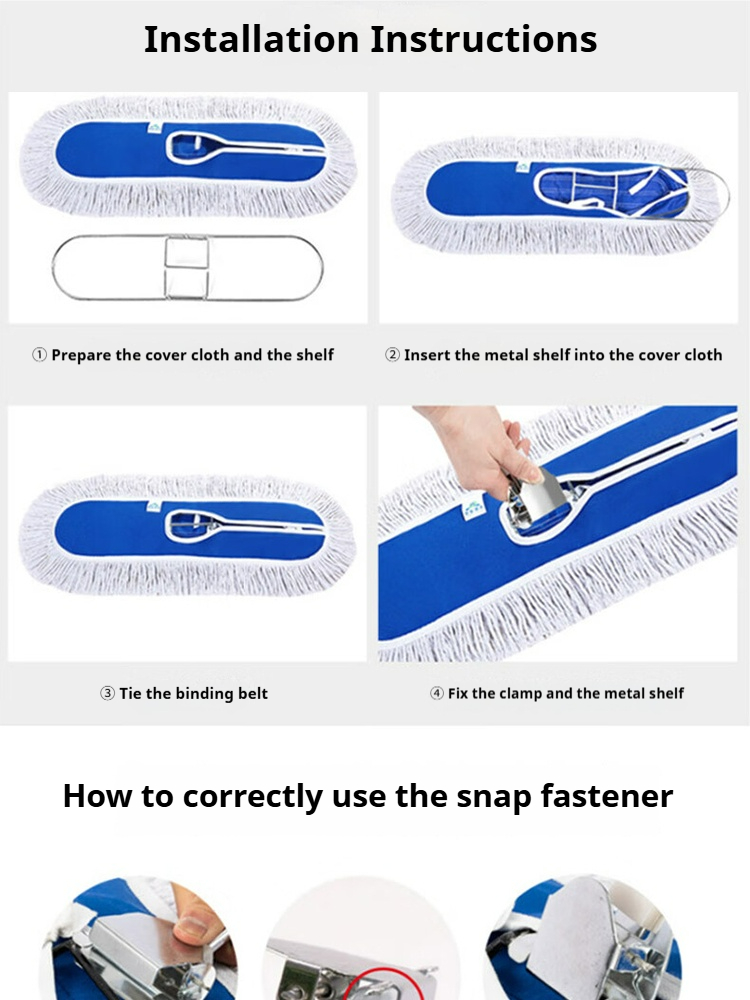 Installation Instructions

① Prepare the cover cloth and the shelf

② Insert the metal shelf into the cover cloth

③ Tie the binding belt

④ Fix the clamp and the metal shelf

How to correctly use the snap fastener