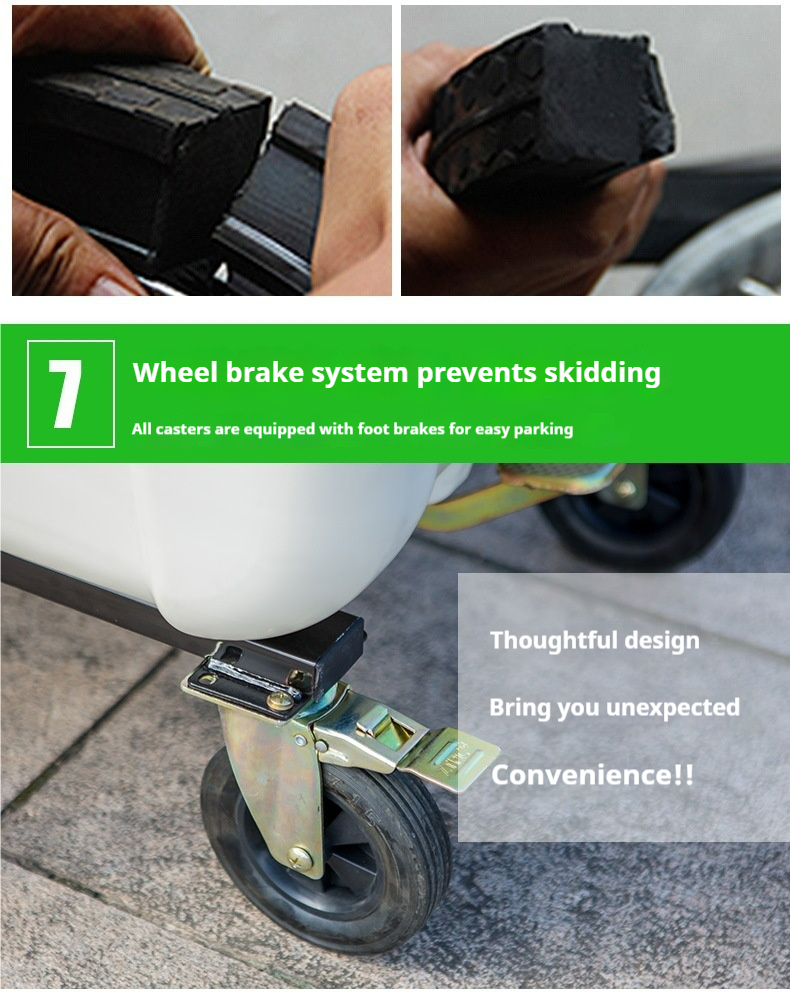 7

Wheel brake system prevents skidding

All casters are equipped with foot brakes for easy parking

Thoughtful design

Bring you unexpected

Convenience!!