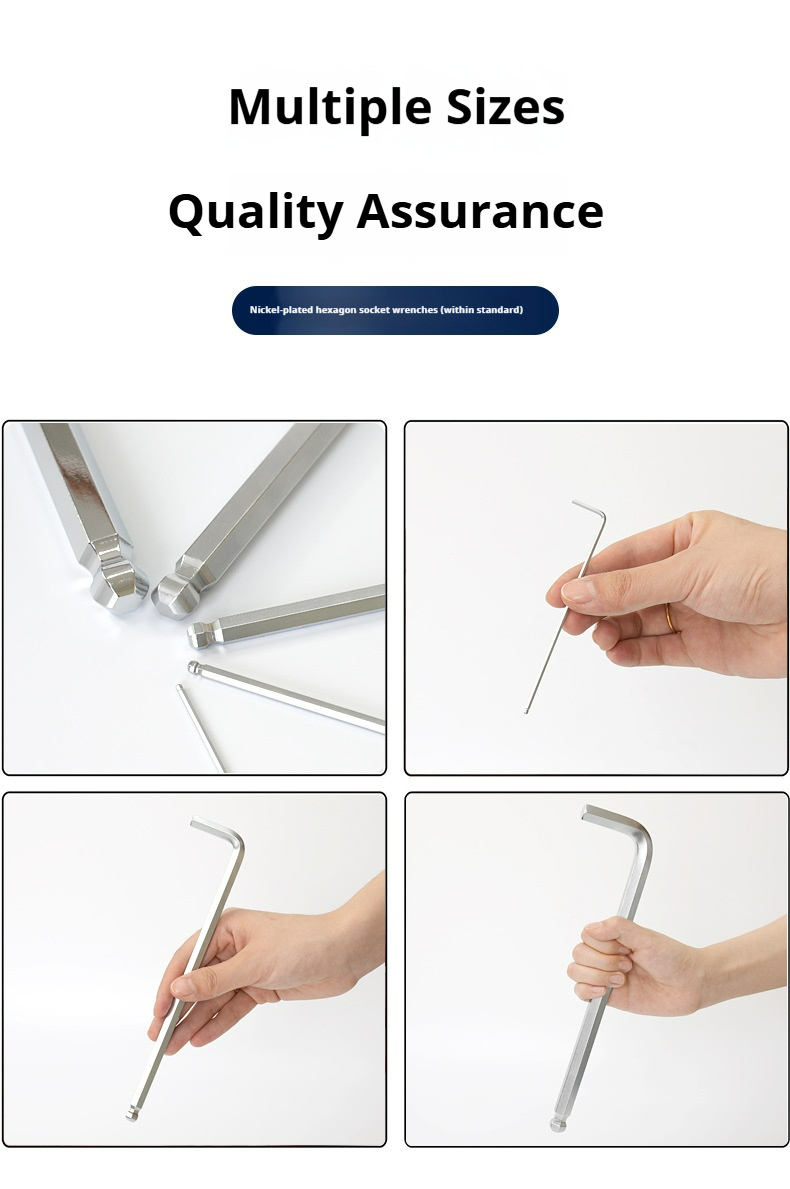 Multiple Sizes

Quality Assurance

Nickel-plated hexagon socket wrenches (within standard)