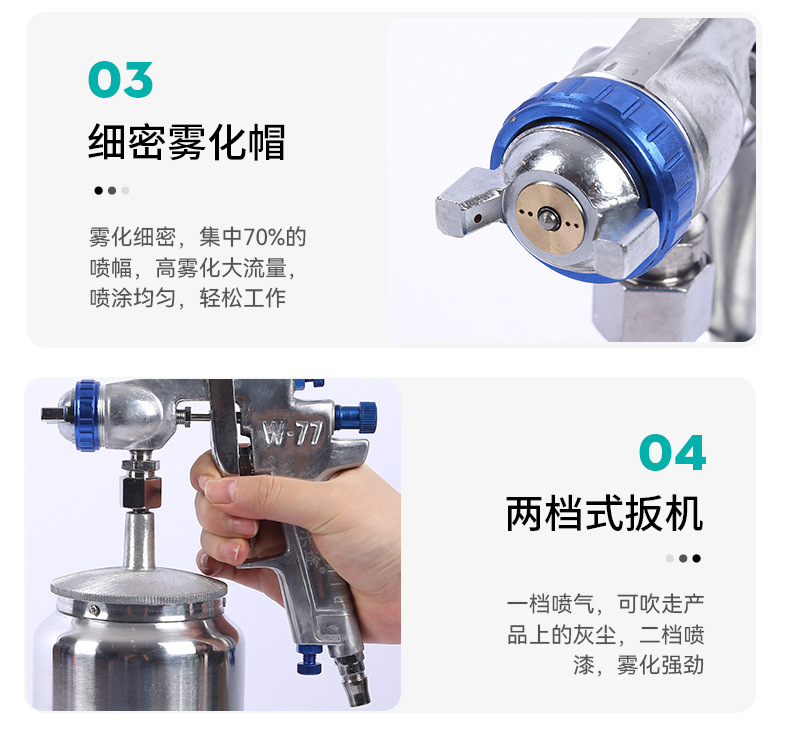 03

细密雾化帽

雾化细密，集中70%的喷幅，高雾化大流量，喷涂均匀，轻松工作

W-77

04

两档式扳机

一档喷气，可吹走产品上的灰尘，二档喷漆，雾化强劲