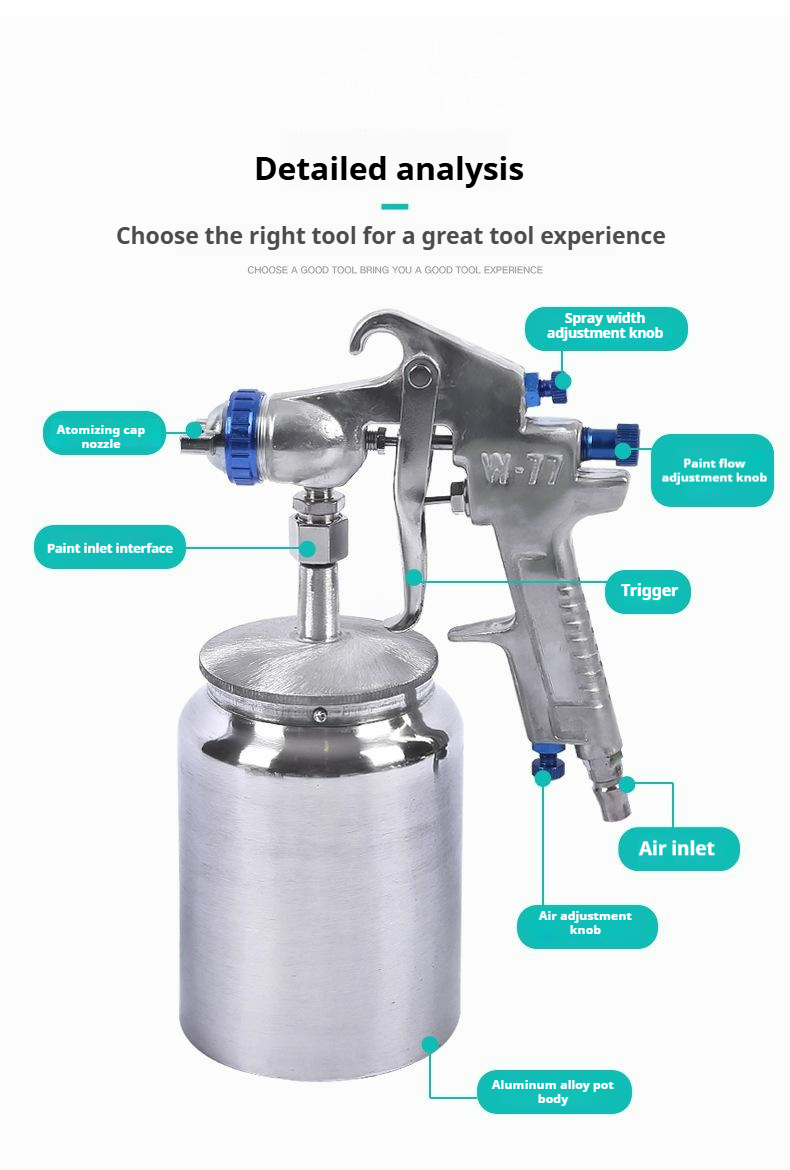 Detailed analysis

Choose the right tool for a great tool experience

CHOOSE A GOOD TOOL BRING YOU A GOOD TOOL EXPERIENCE

Spray width adjustment knob

Atomizing cap nozzle

W-77

Paint flow adjustment knob

Paint inlet interface

Trigger

Air inlet

Air adjustment knob

Aluminum alloy pot body