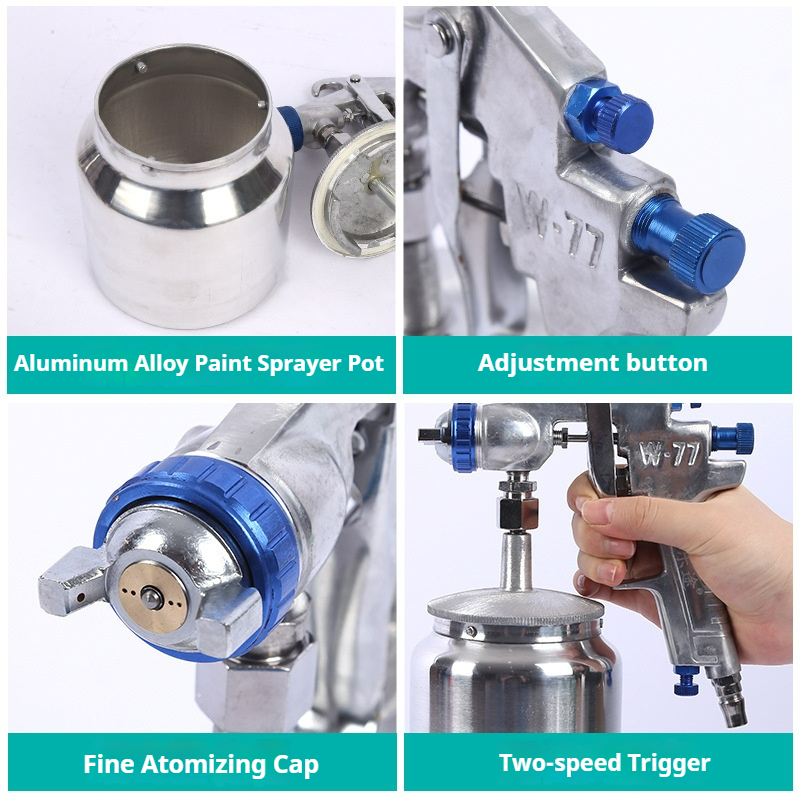 W-77

Aluminum Alloy Paint Sprayer Pot

Adjustment button

W-77

Fine Atomizing Cap

Two-speed Trigger