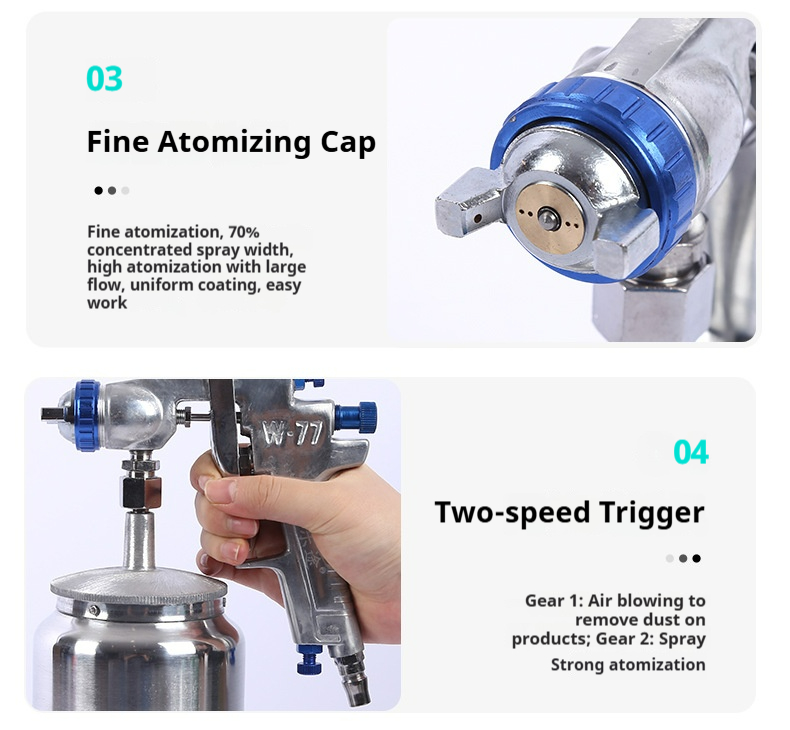 03

Fine Atomizing Cap

Fine atomization, 70% concentrated spray width, high atomization with large flow, uniform coating, easy work

W-77

04

Two-speed Trigger

Gear 1: Air blowing to remove dust on products; Gear 2: Spray Strong atomization