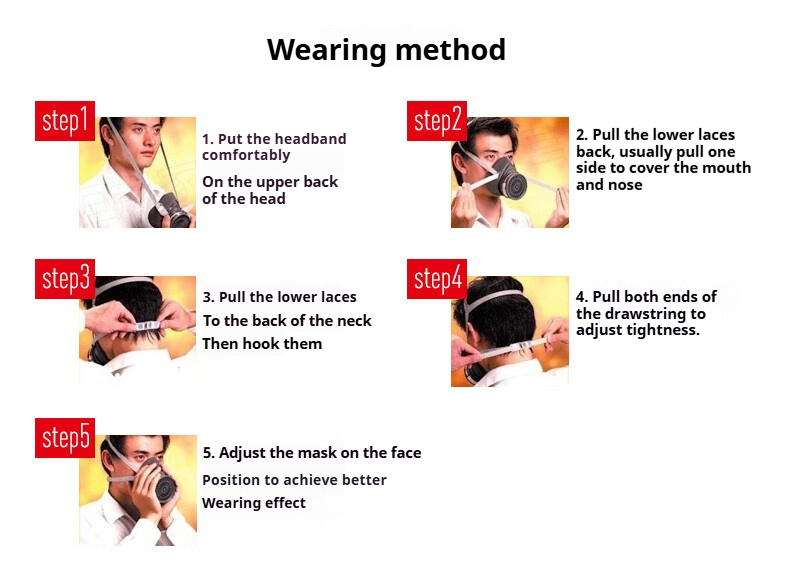 Wearing method

step1

1. Put the headband comfortably

On the upper back of the head

step2

2. Pull the lower laces back, usually pull one side to cover the mouth and nose

step3

3. Pull the lower laces

To the back of the neck

Then hook them

step4

4. Pull both ends of the drawstring to adjust tightness.

step5

5. Adjust the mask on the face

Position to achieve better

Wearing effect